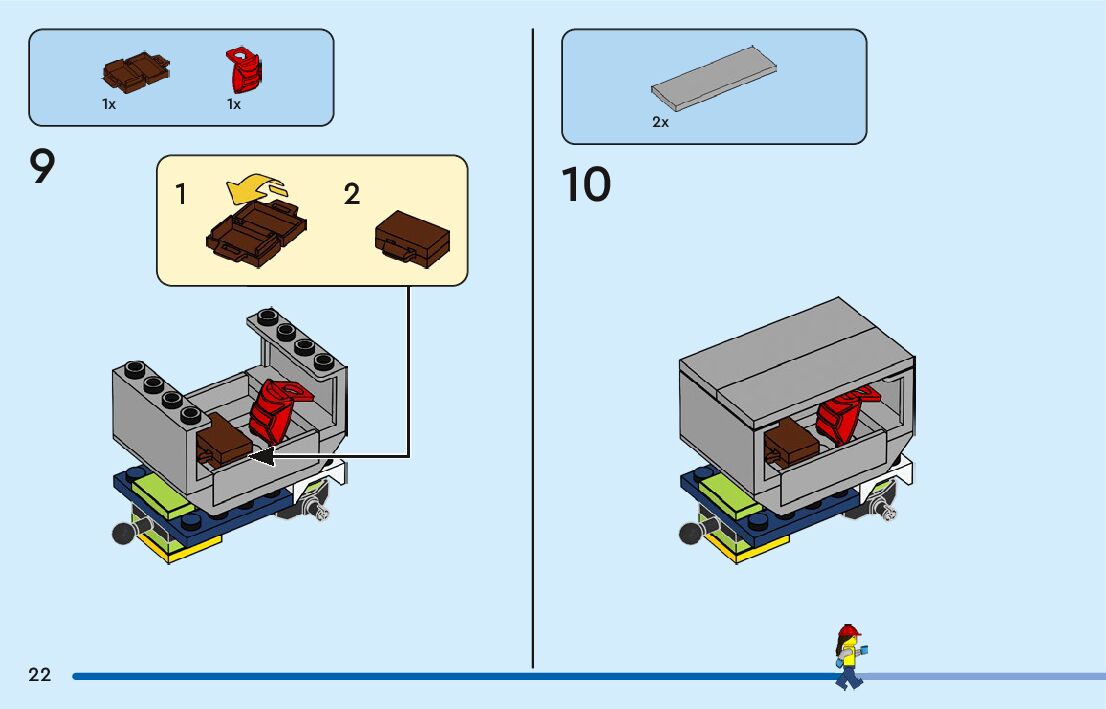 1x
1x

9

1
2

2x

10

22