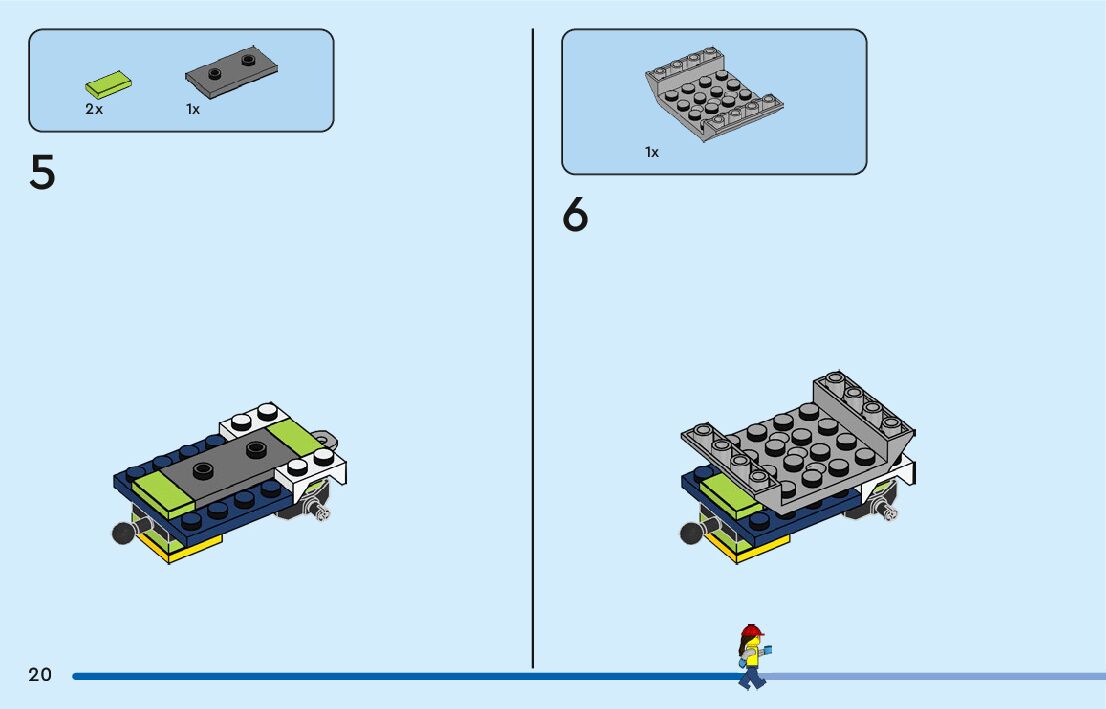 2x
1x

5

1x

6

20