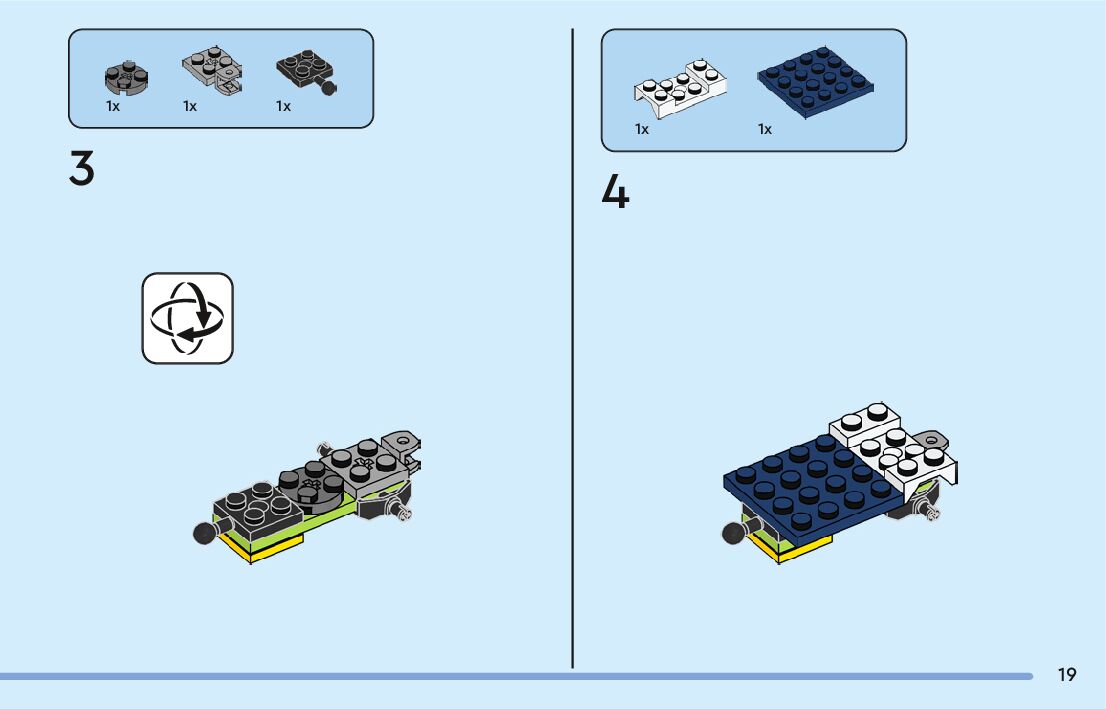 1x 1x 1x

3

1x 1x

4

19