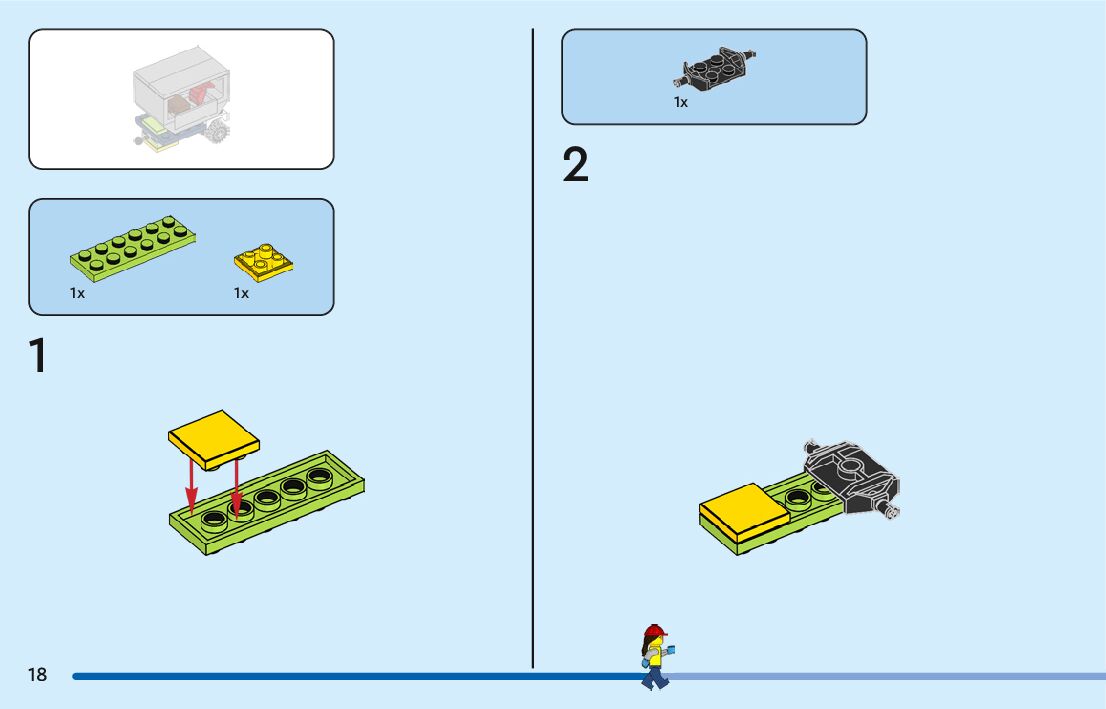 1x

1x

1

1x

2

18