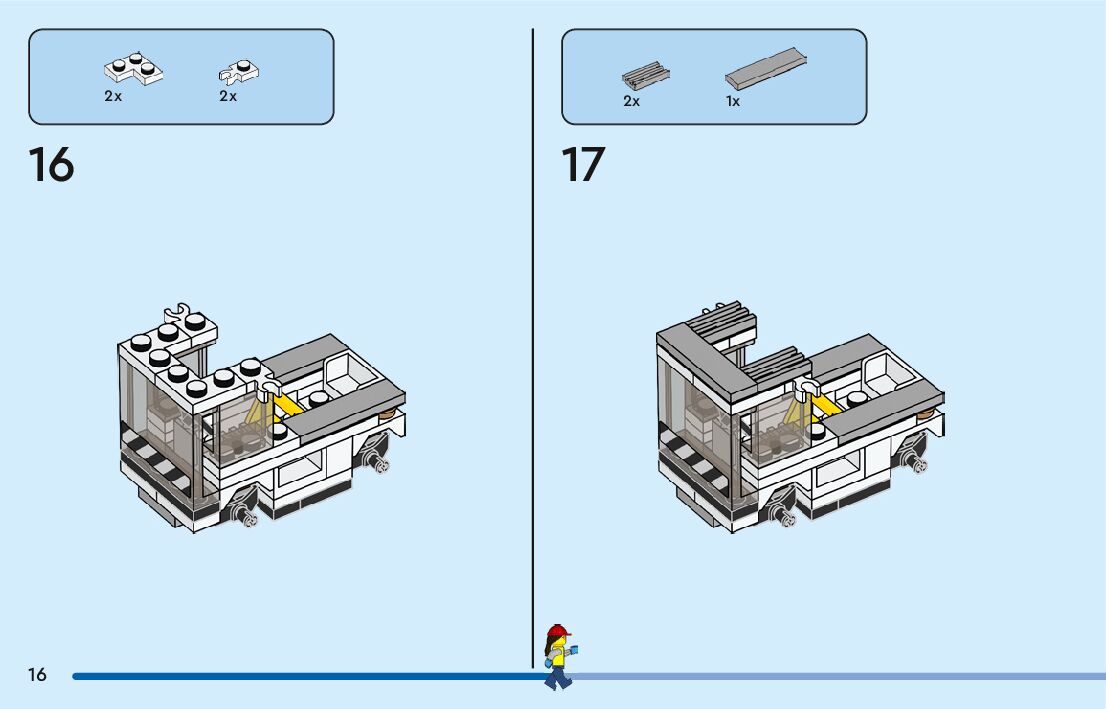 2x 2x

16

2x 1x

17

16