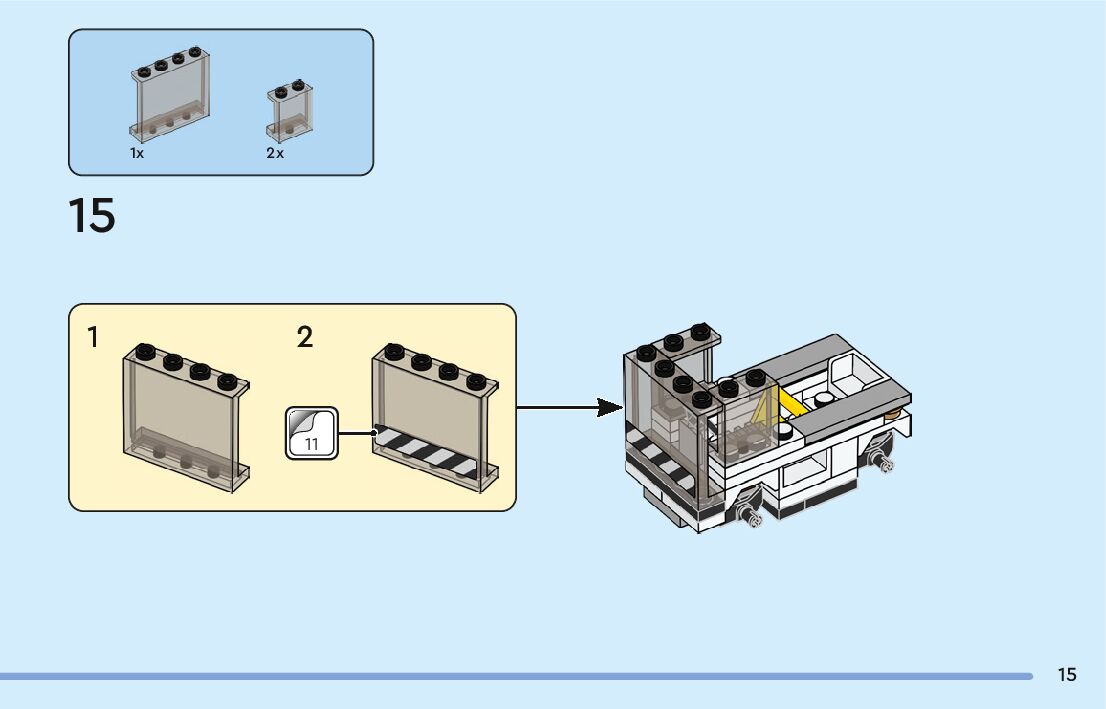 1x

2x

15

1

2

11

15