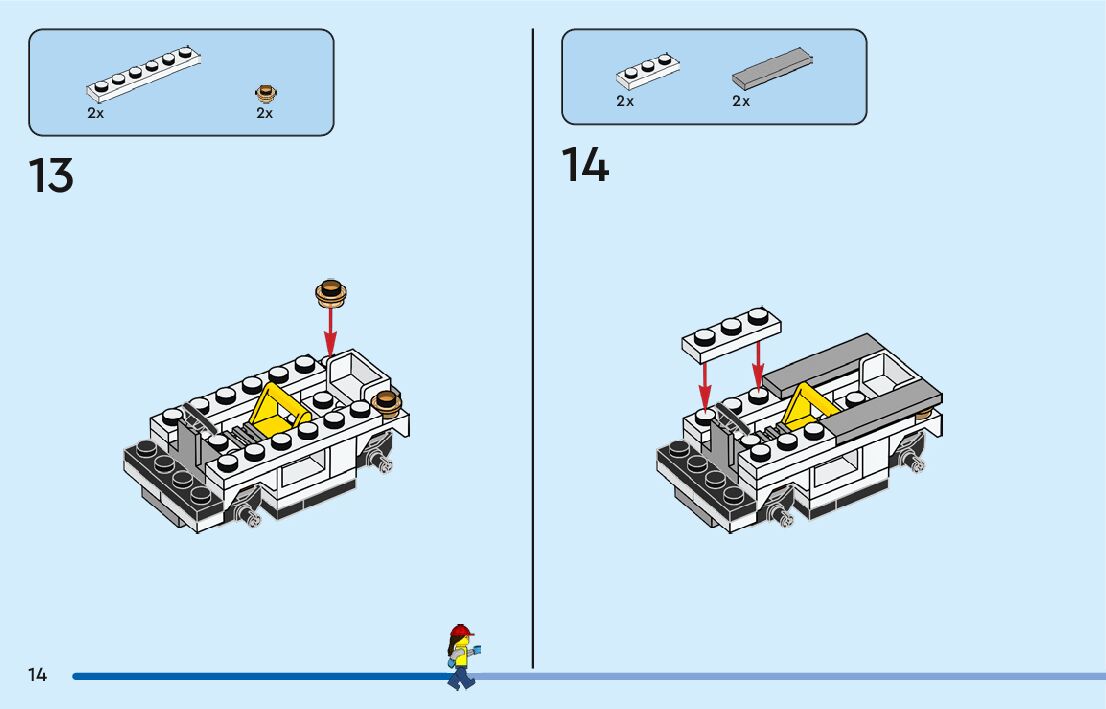 2x

2x

13

2x

2x

14

14