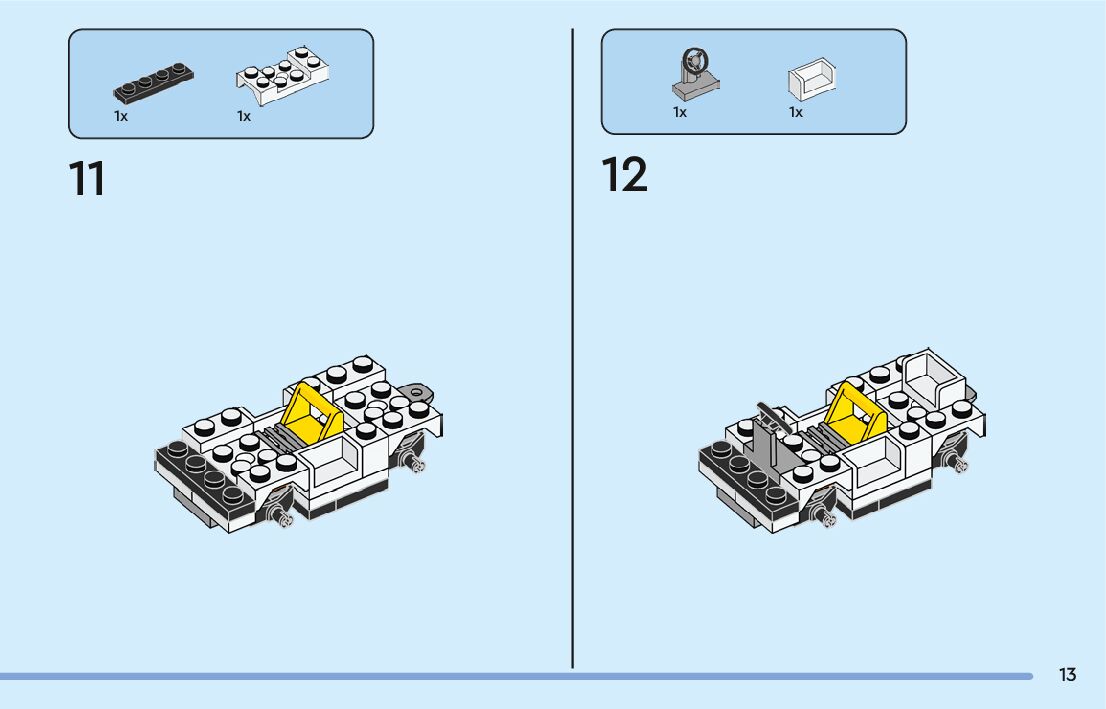 1x 1x

11

1x 1x

12

13