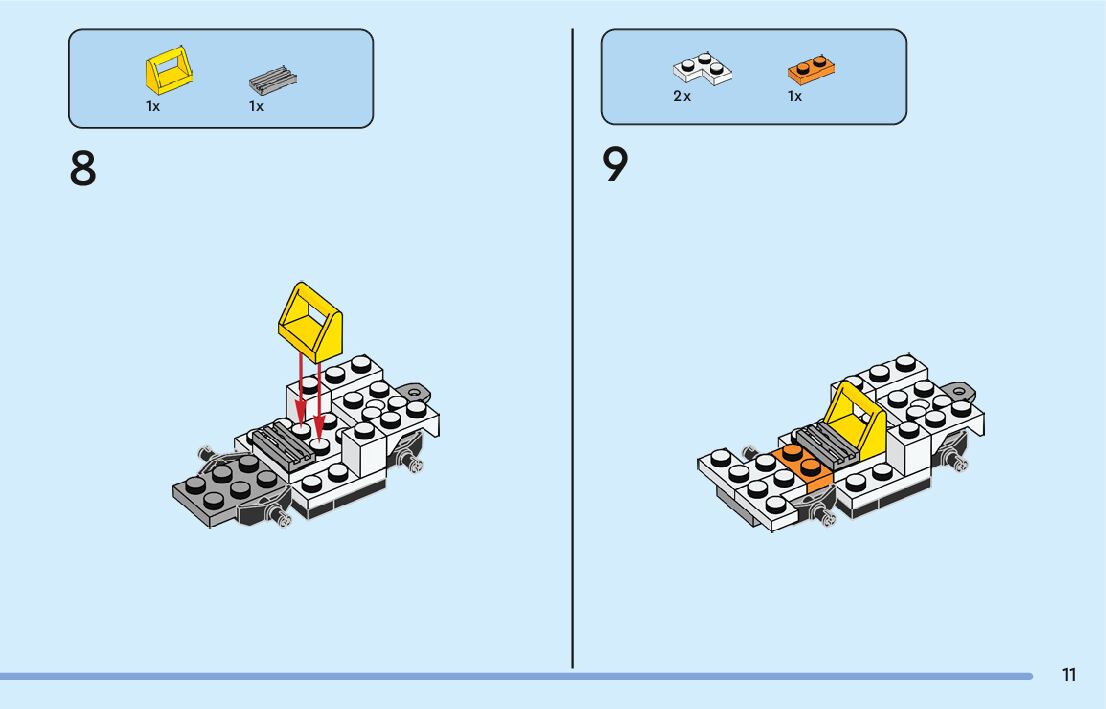 1x 1x

8

2x 1x

9

11