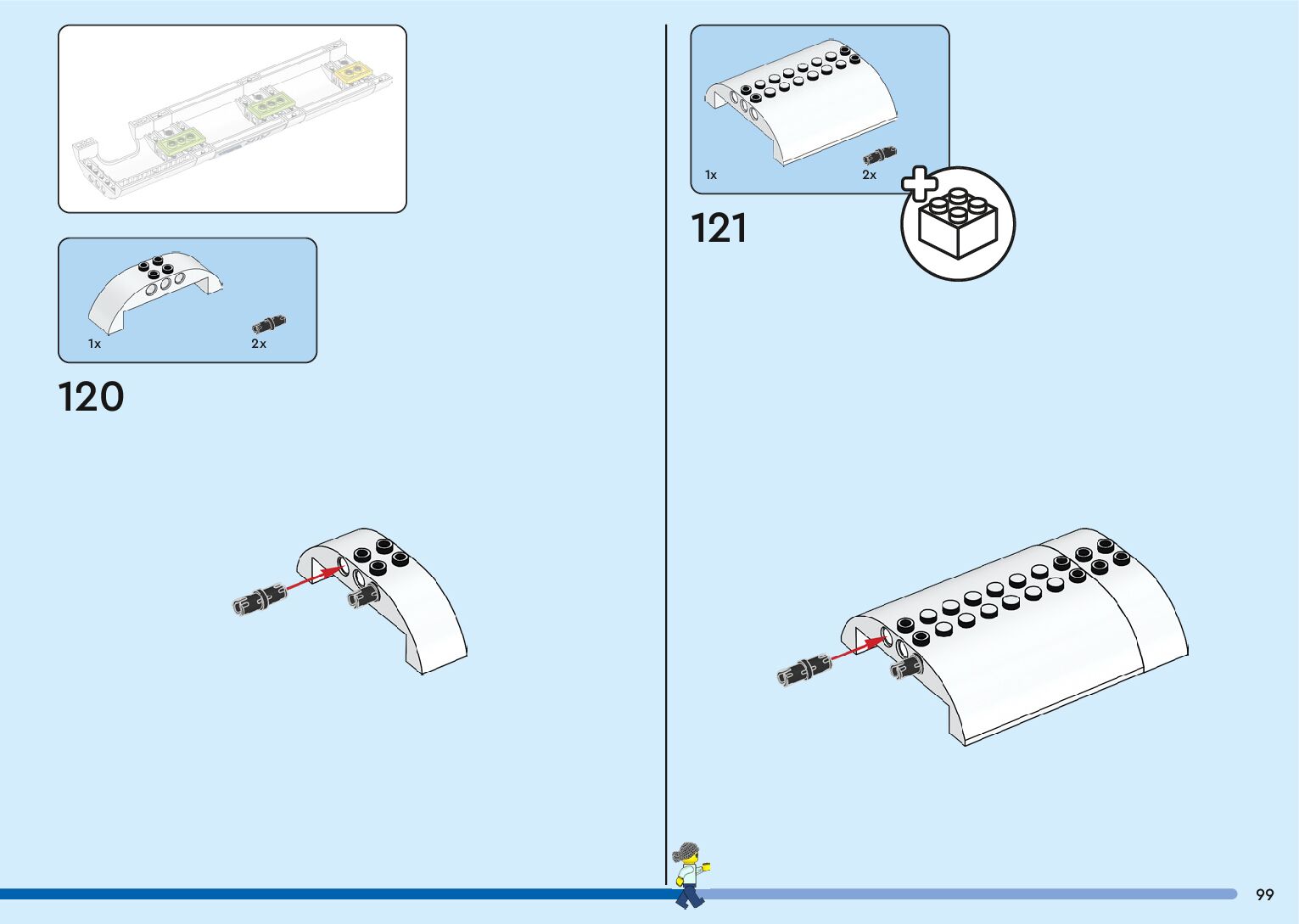 1x
2x

120

1x
2x

121

99