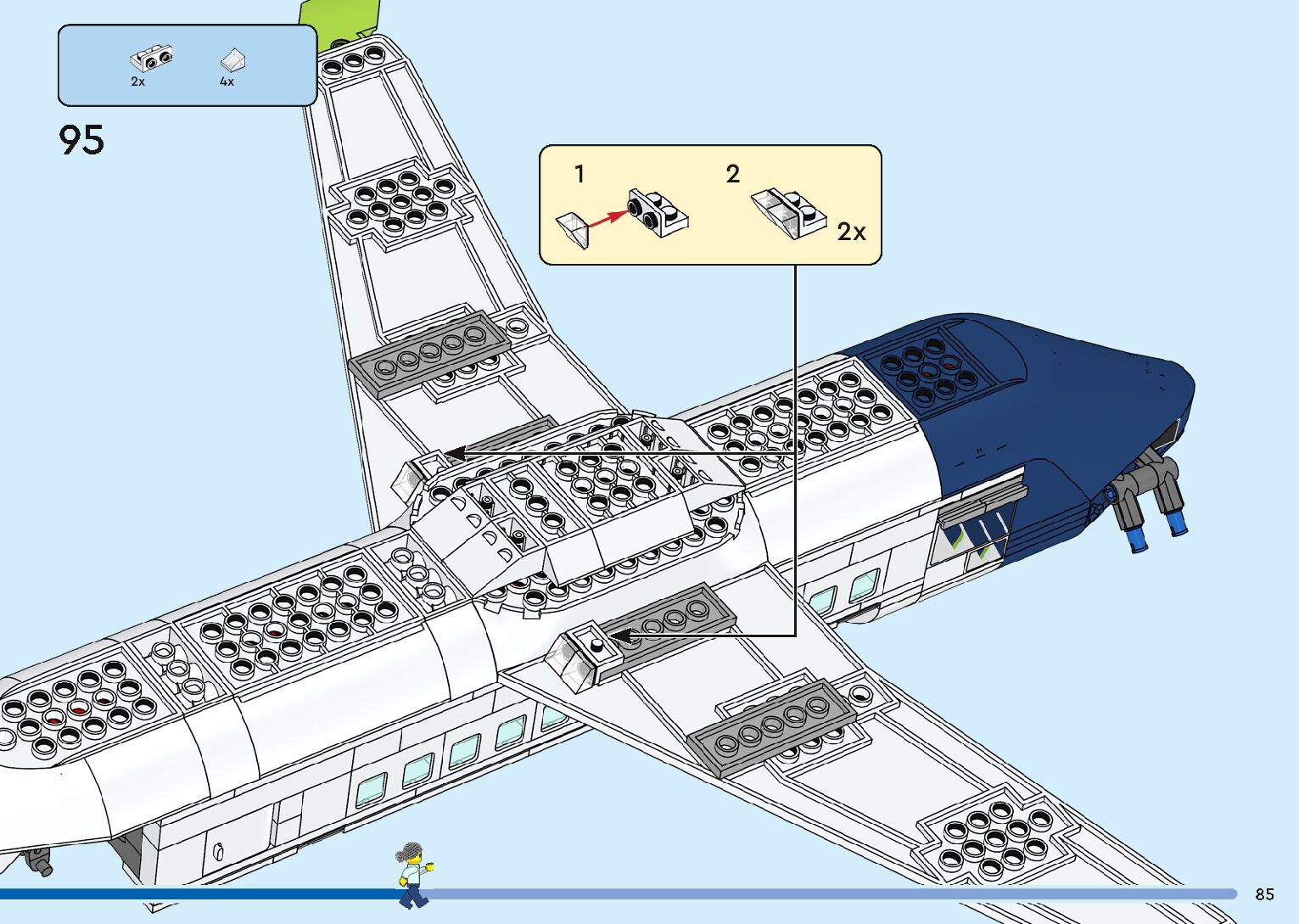 2x
4x

95

1
2
2x

85