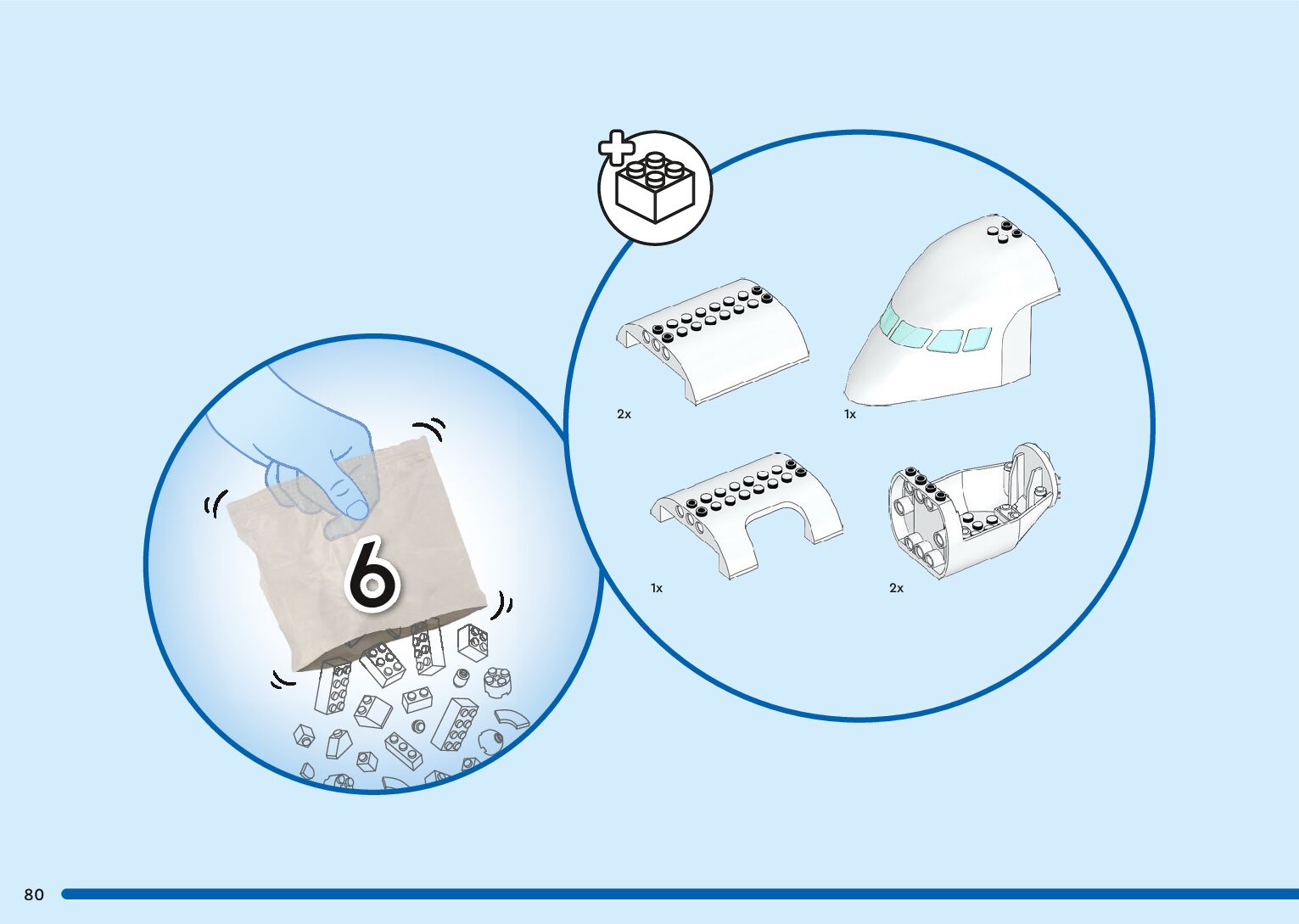 6

2x

1x

1x

2x

80