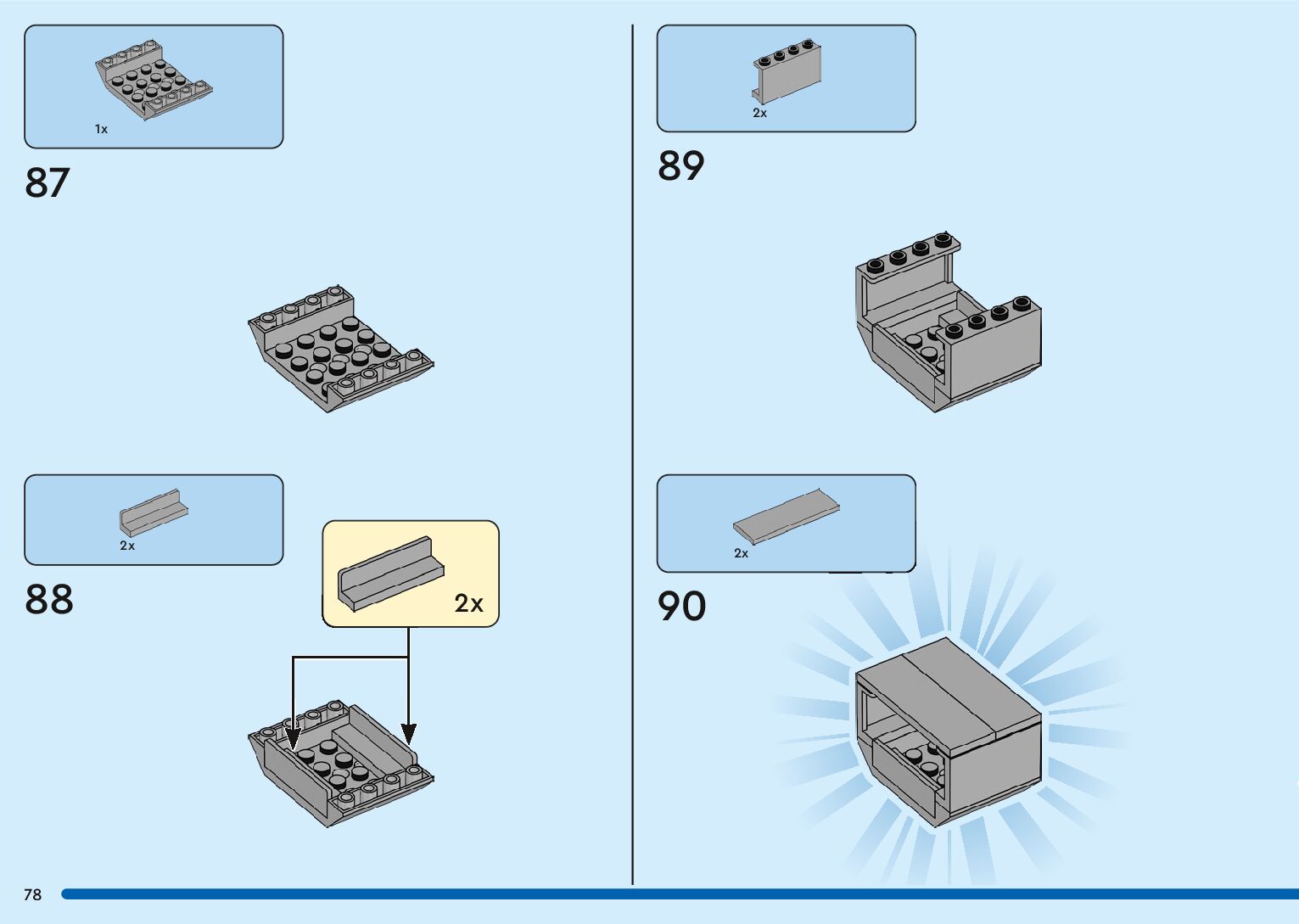 1x

87

2x

88

2x

2x

89

2x

90

78