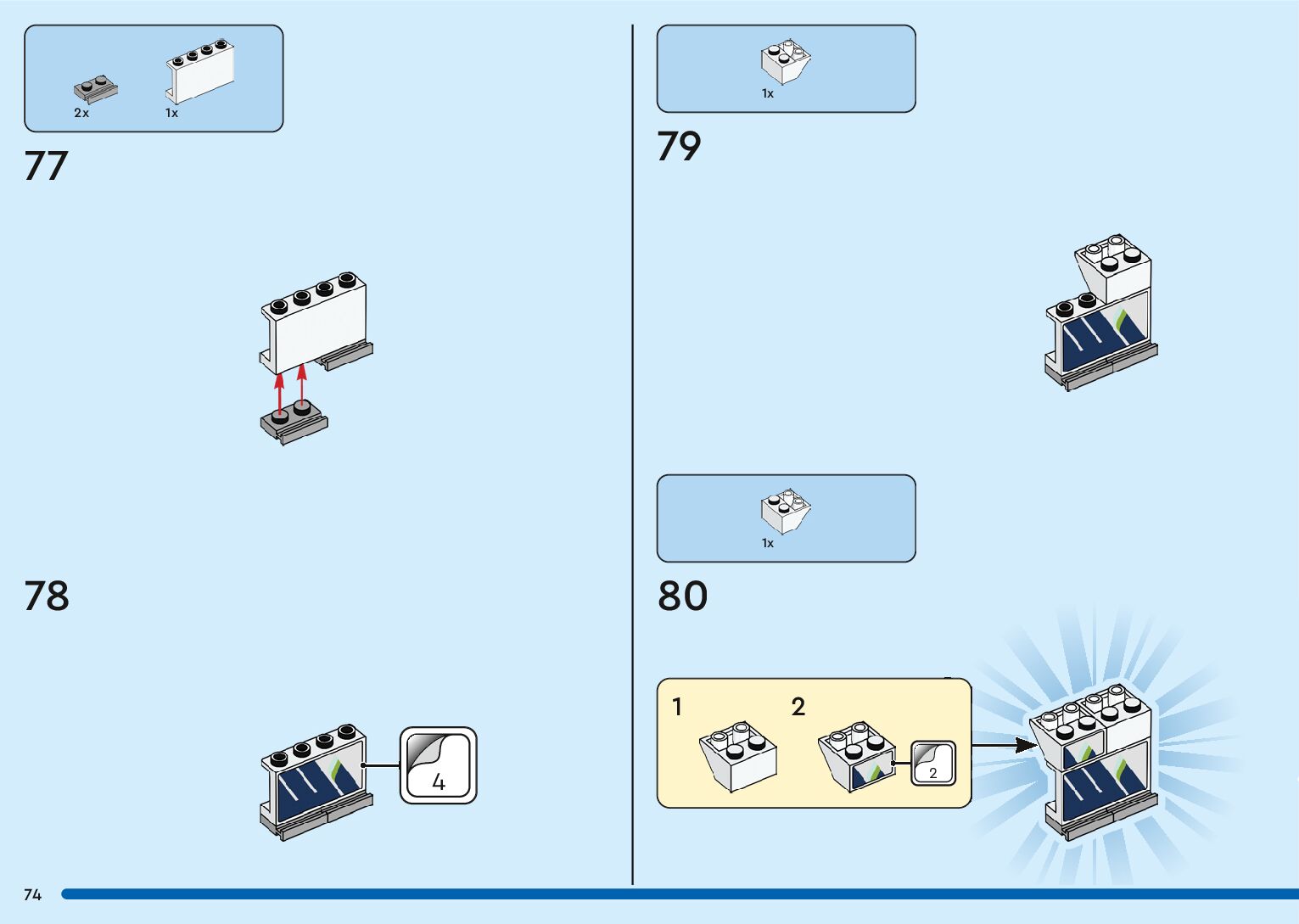 2x 1x

77

78

4

1x

79

1x

80

1 2

2

74