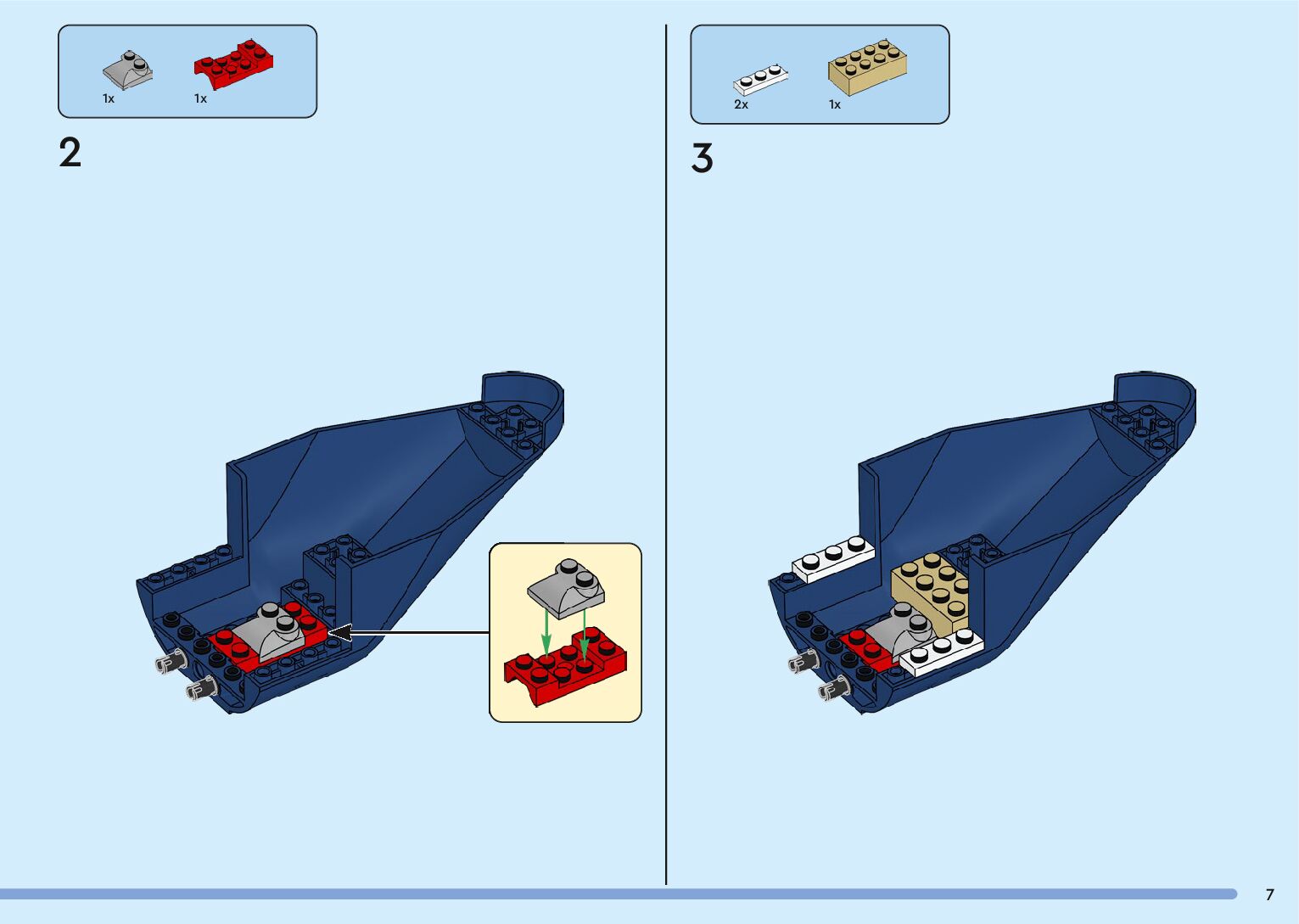 1x 1x

2

2x 1x

3

7