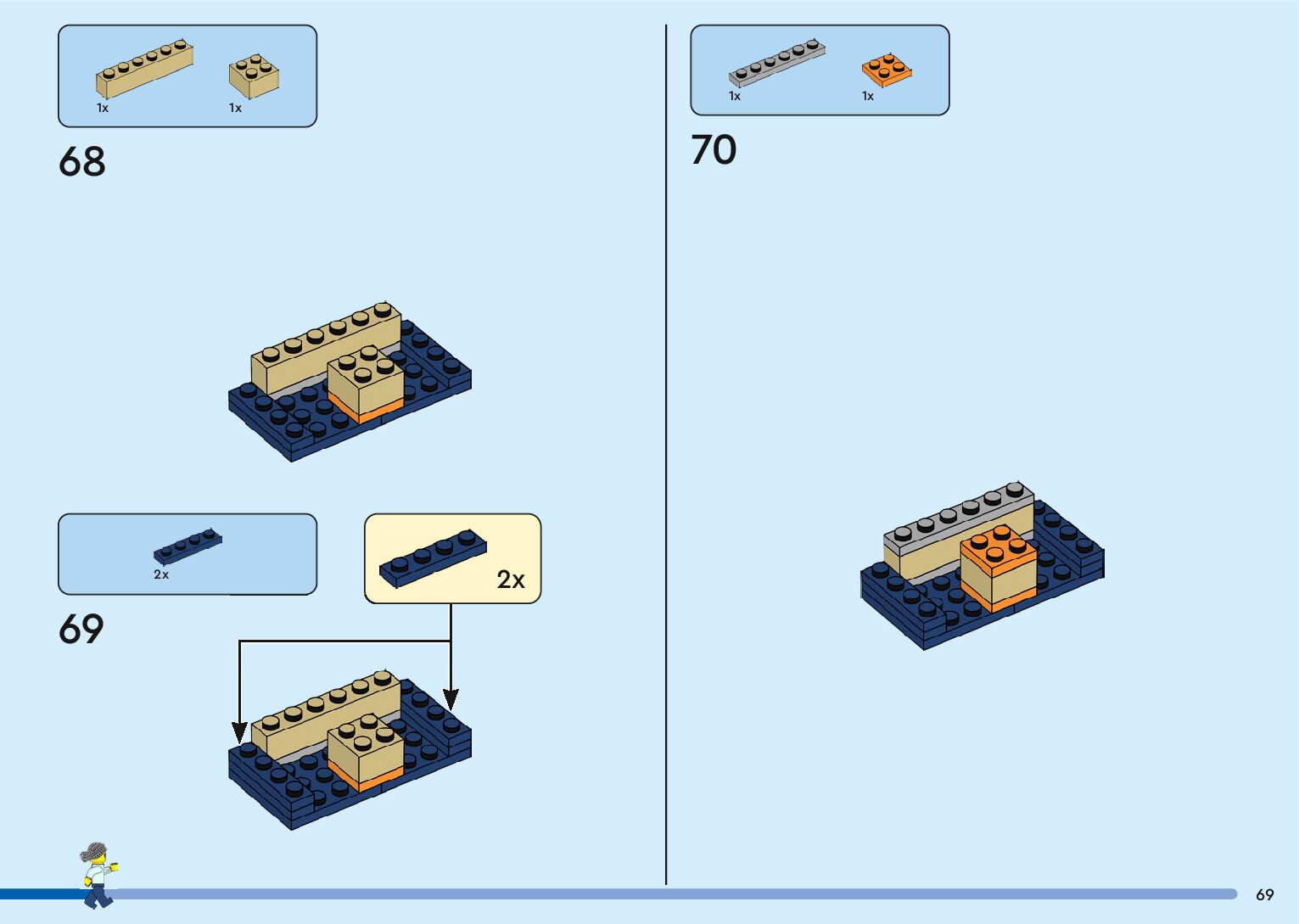 1x 1x

68

2x

2x

69

1x 1x

70

69