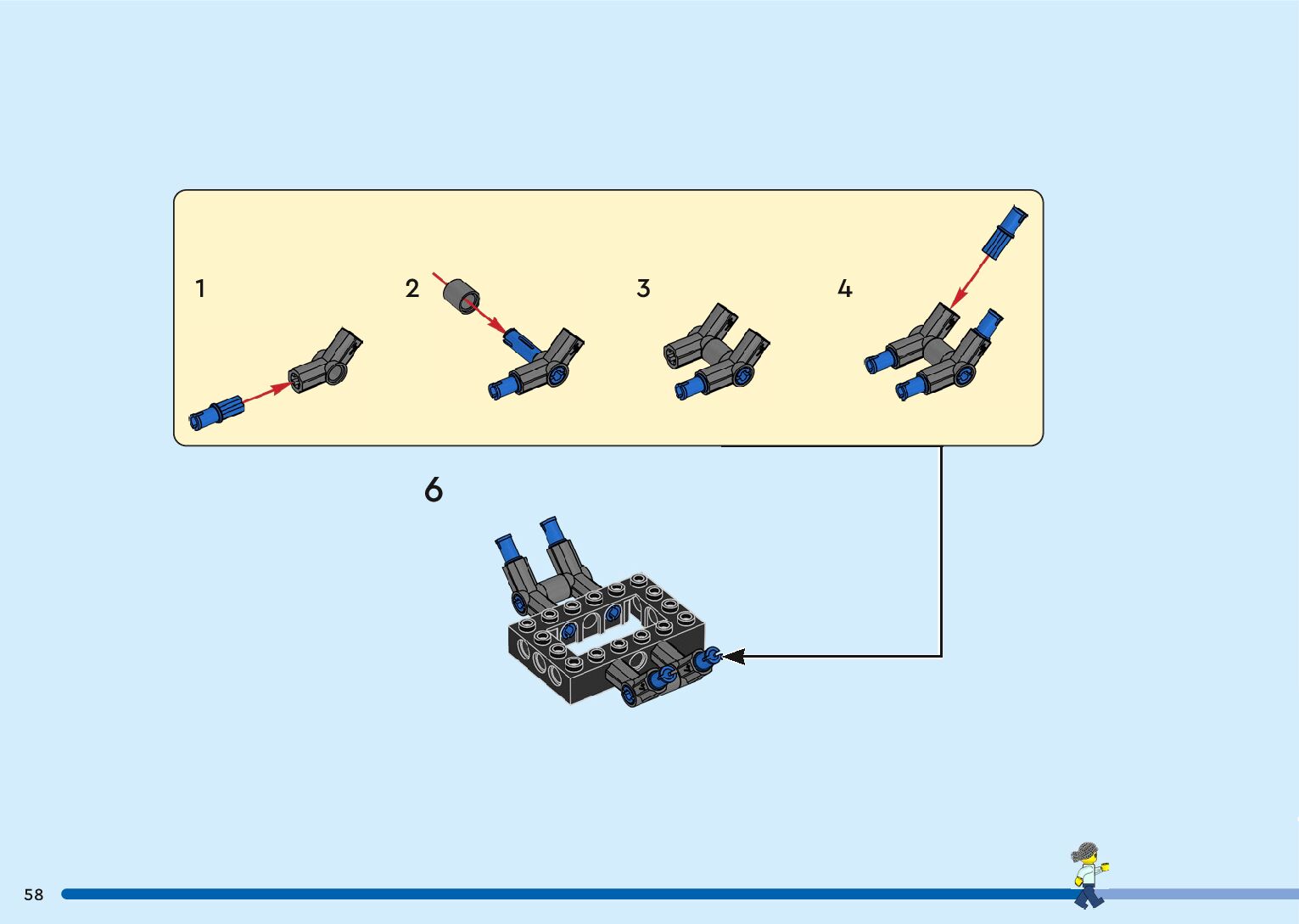 1

2

3

4

6

58