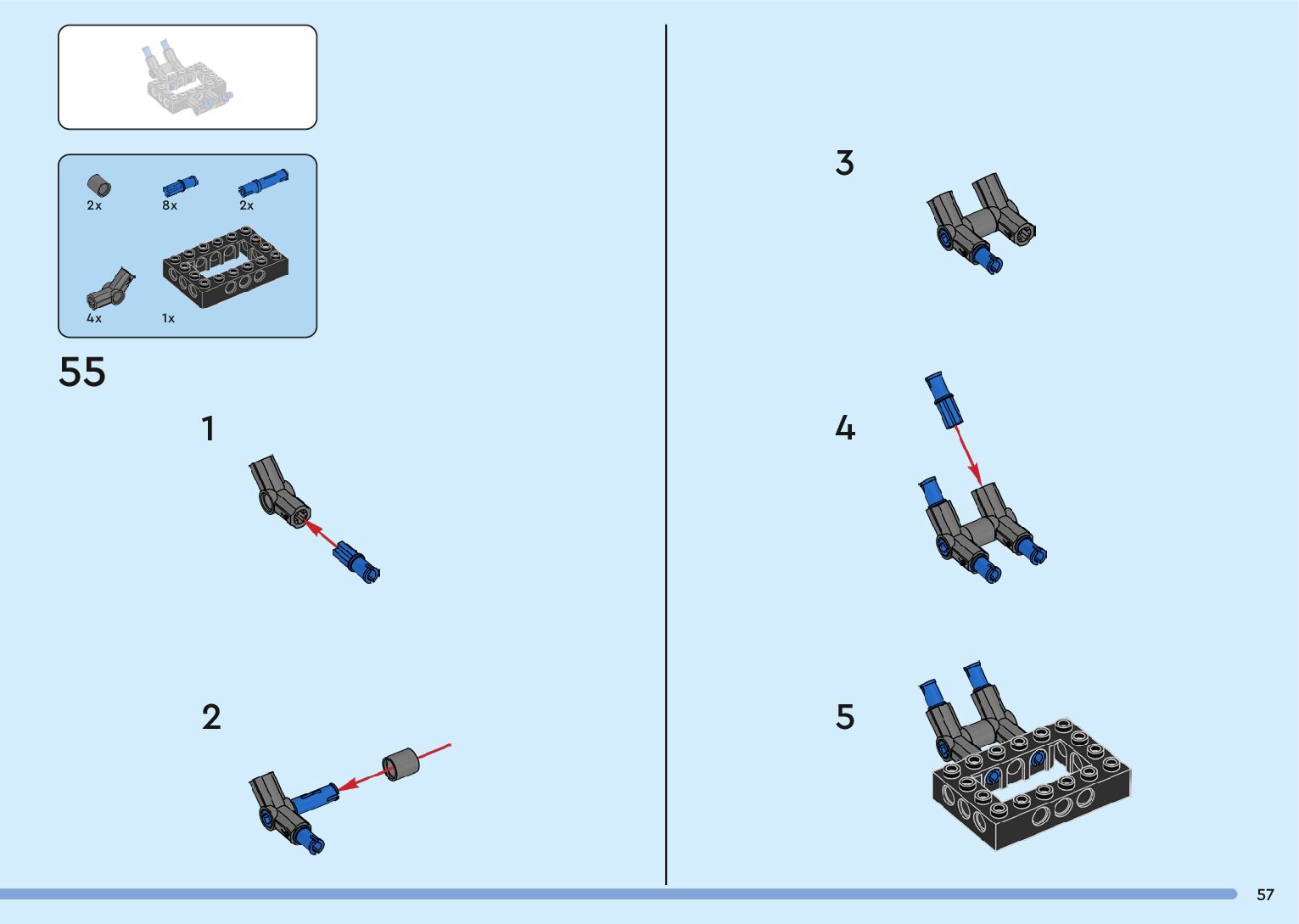 2x
8x
2x
4x
1x

55

1

2

3

4

5

57