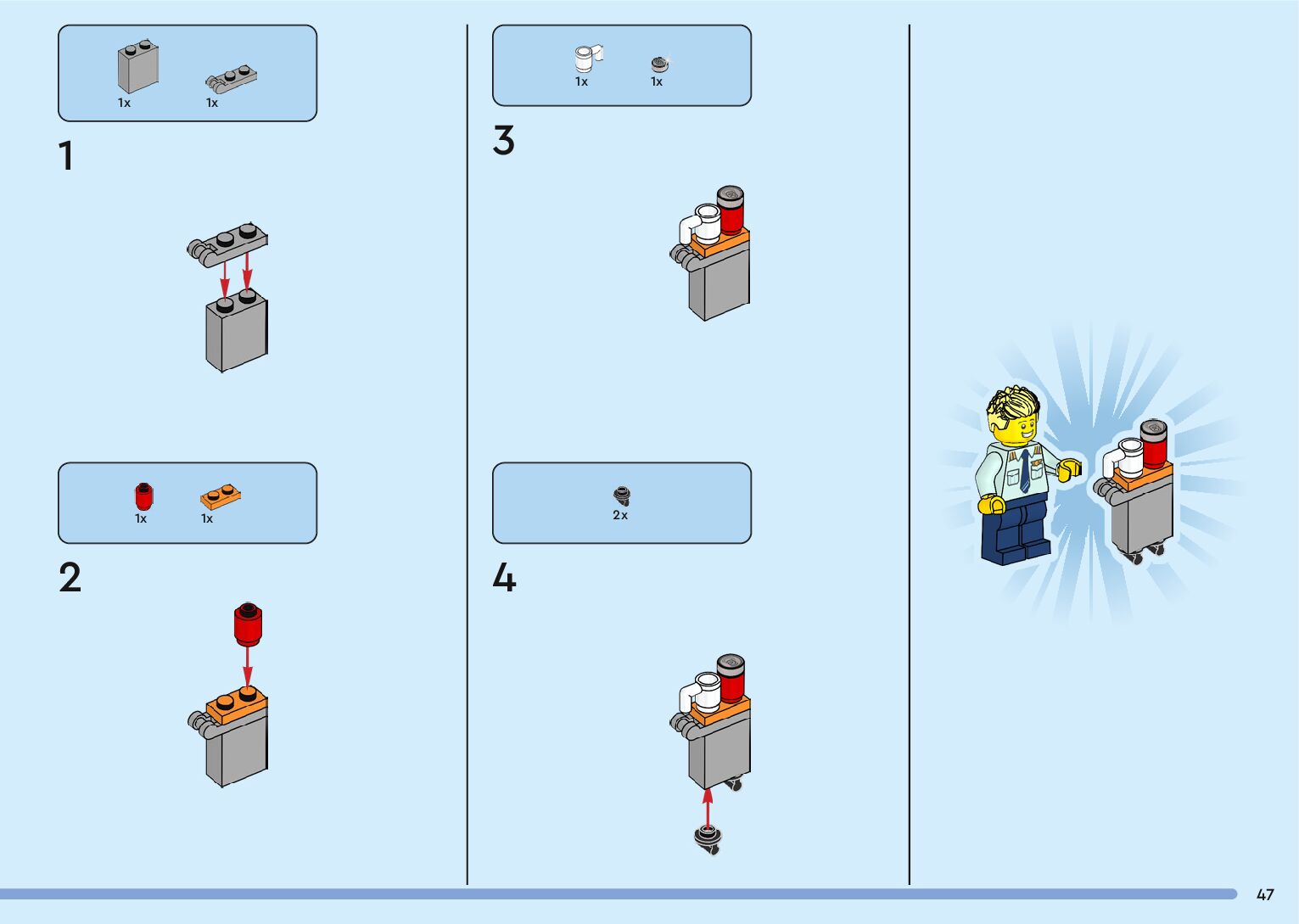 1x 1x

1

1x 1x

2

1x 1x

3

2x

4

47