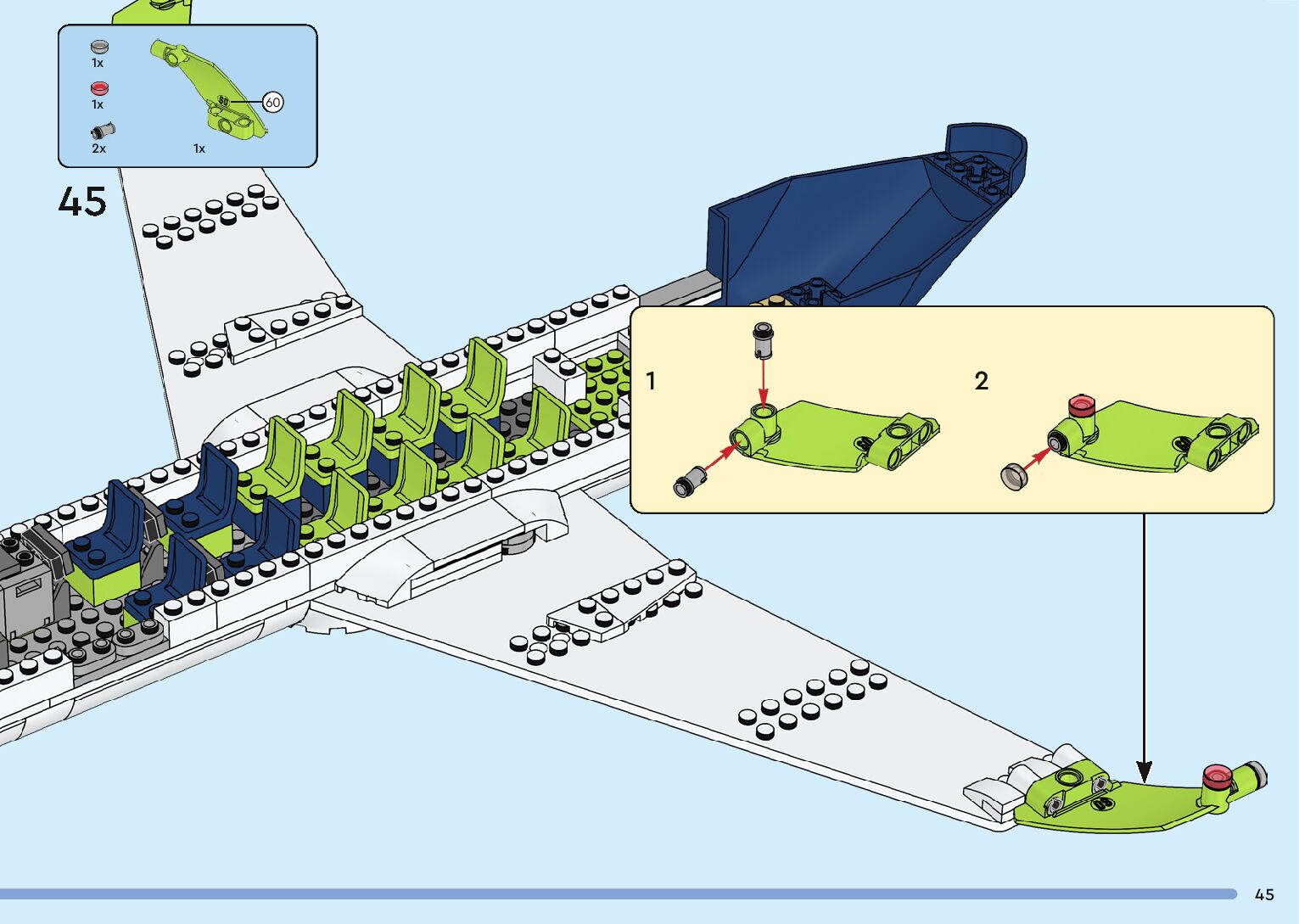 1x
1x
2x
1x
60
45
1
2
45