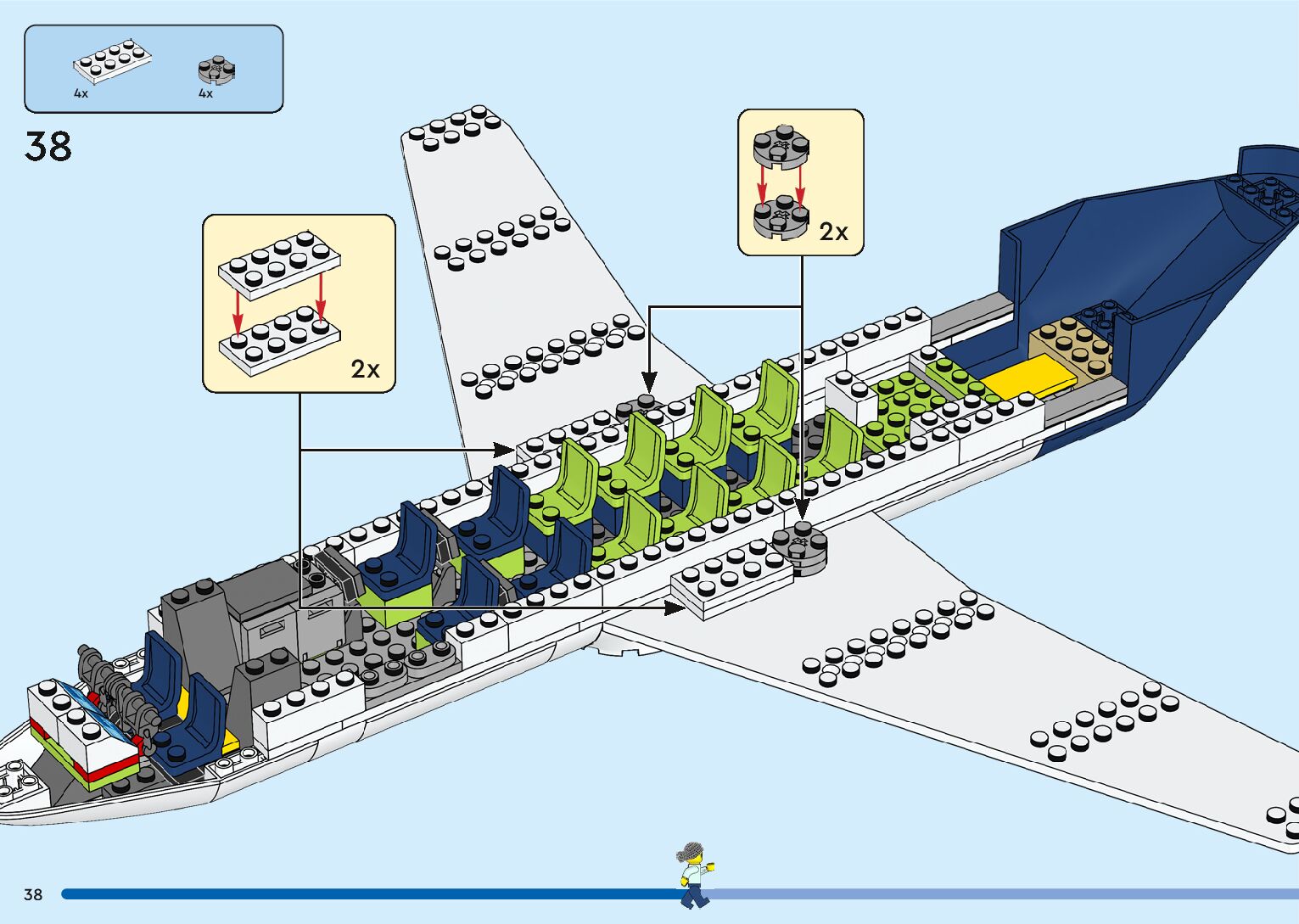 4x
4x

38

2x

2x

38