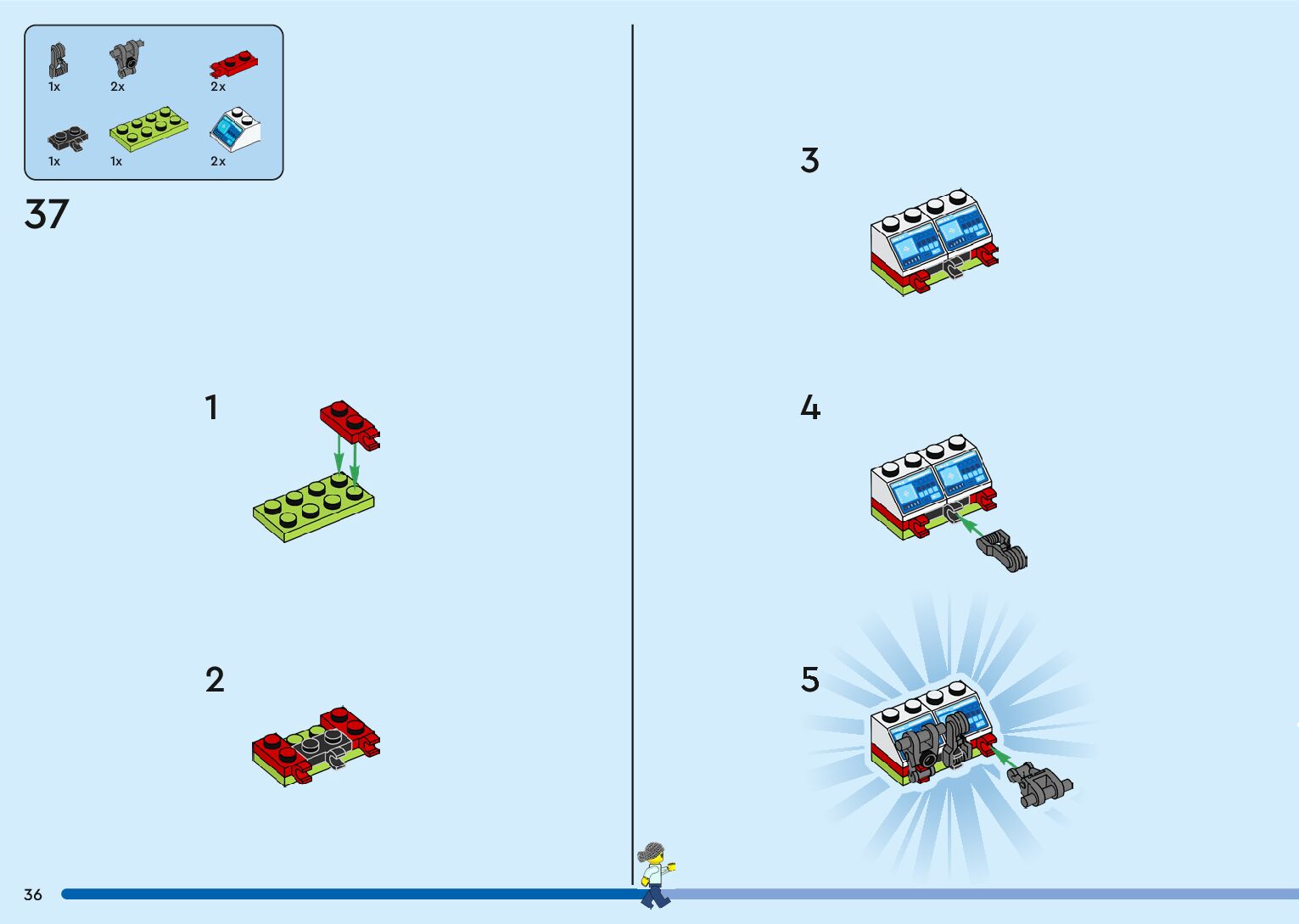 1x 2x 2x
1x 1x 2x

37

1

2

3

4

5

36