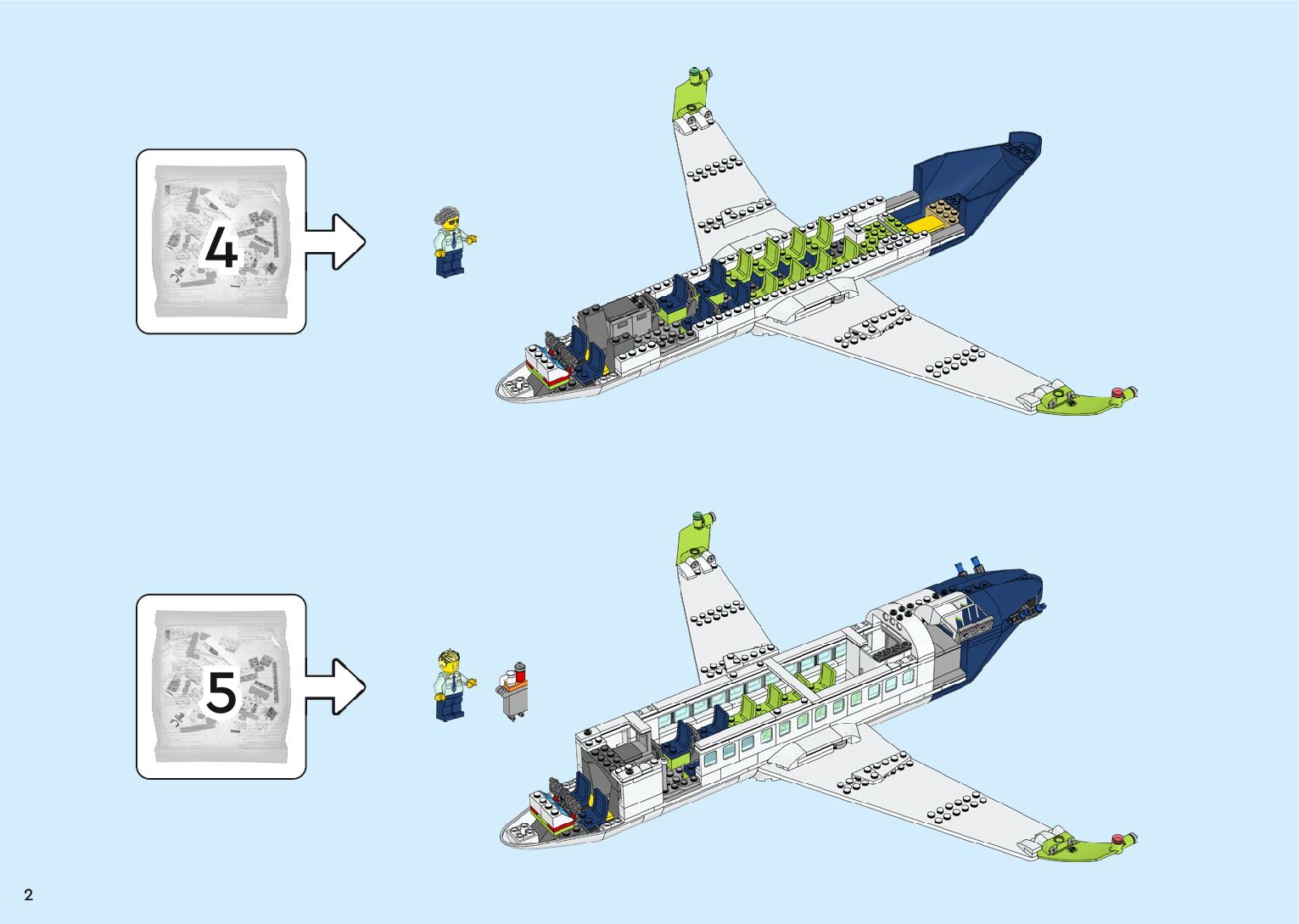 4

5

2