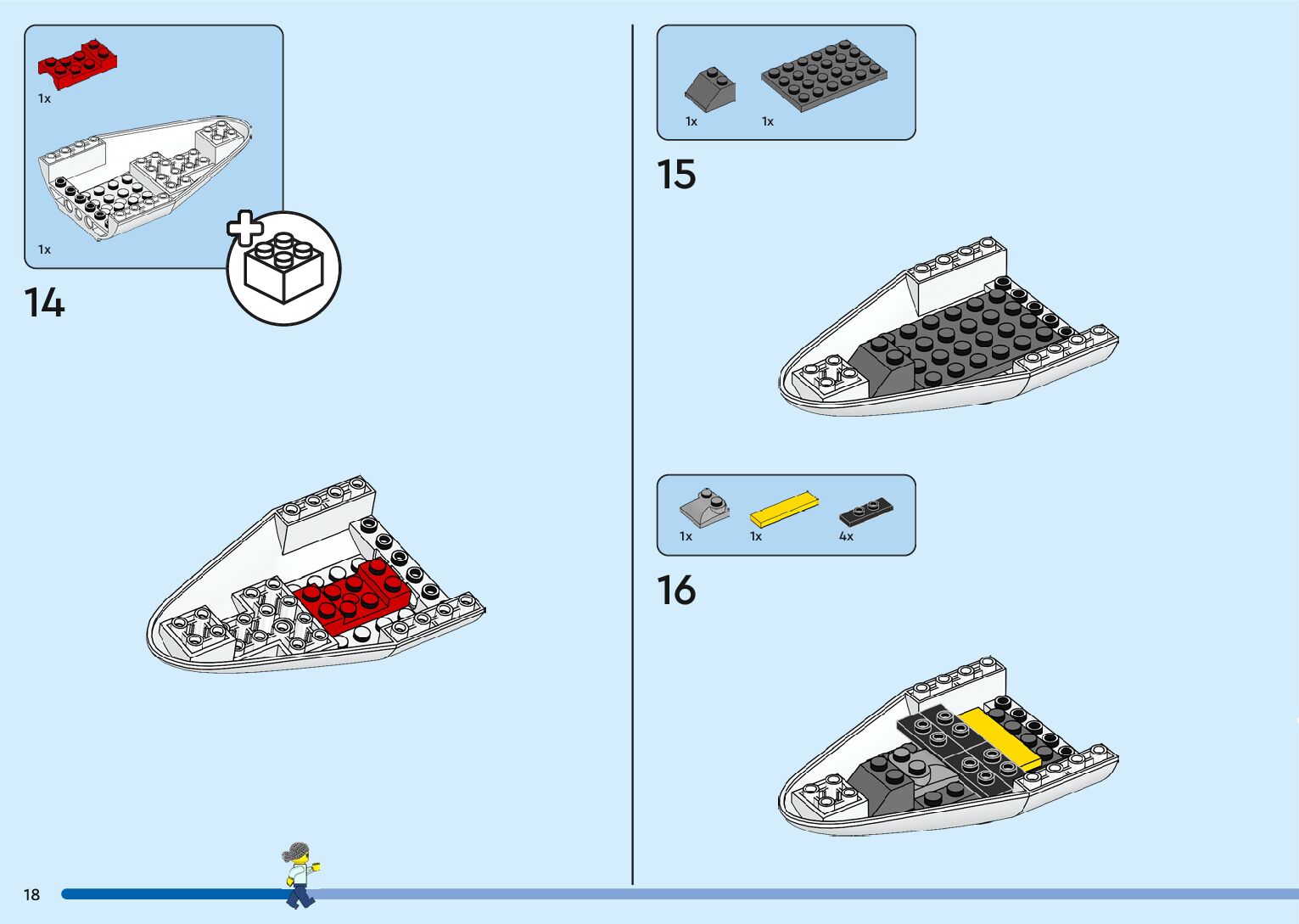 1x

1x

14

1x 1x

15

1x 1x 4x

16

18