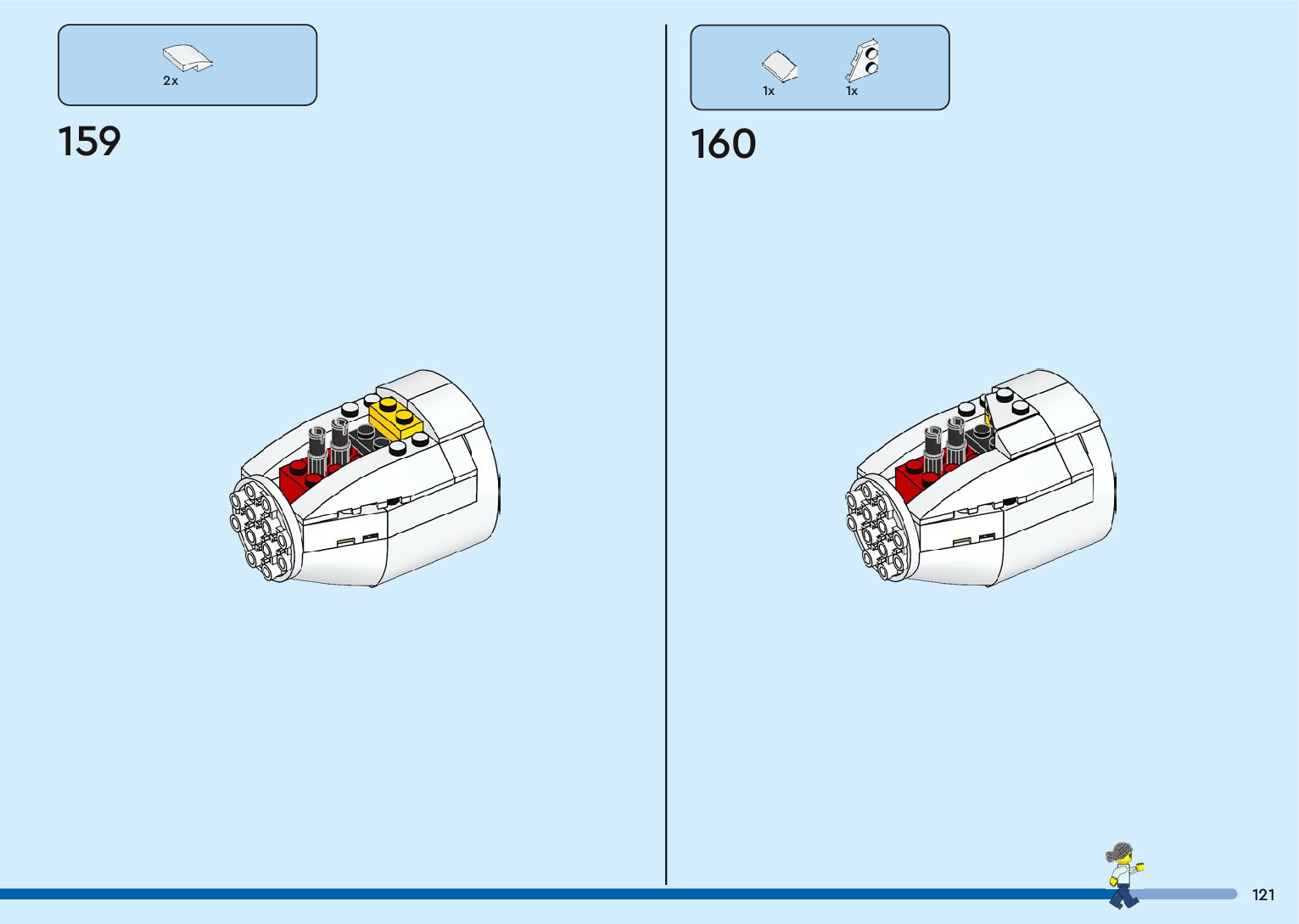 2x

159

1x 1x

160

121