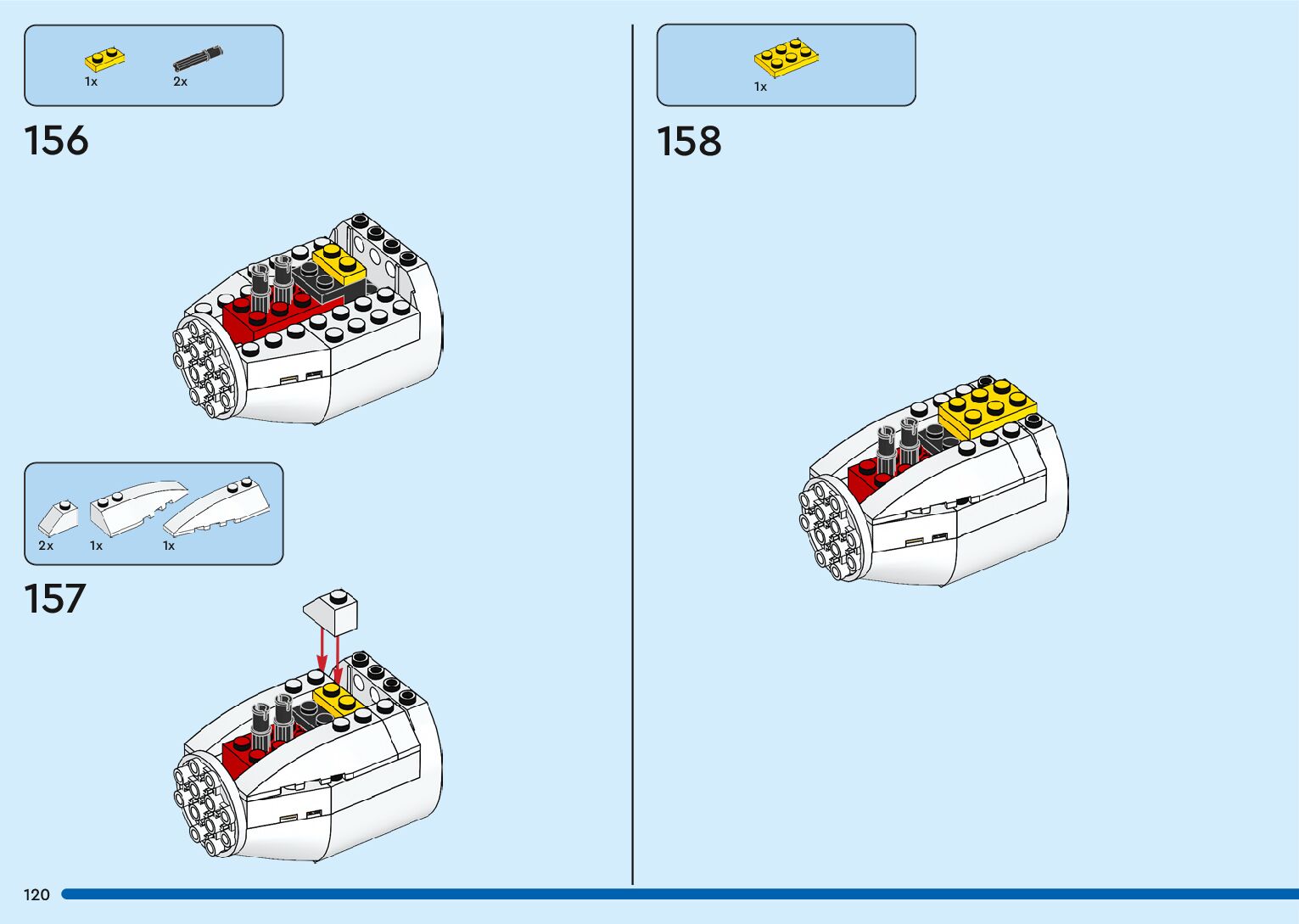 1x 2x

156

2x 1x 1x

157

1x

158

120