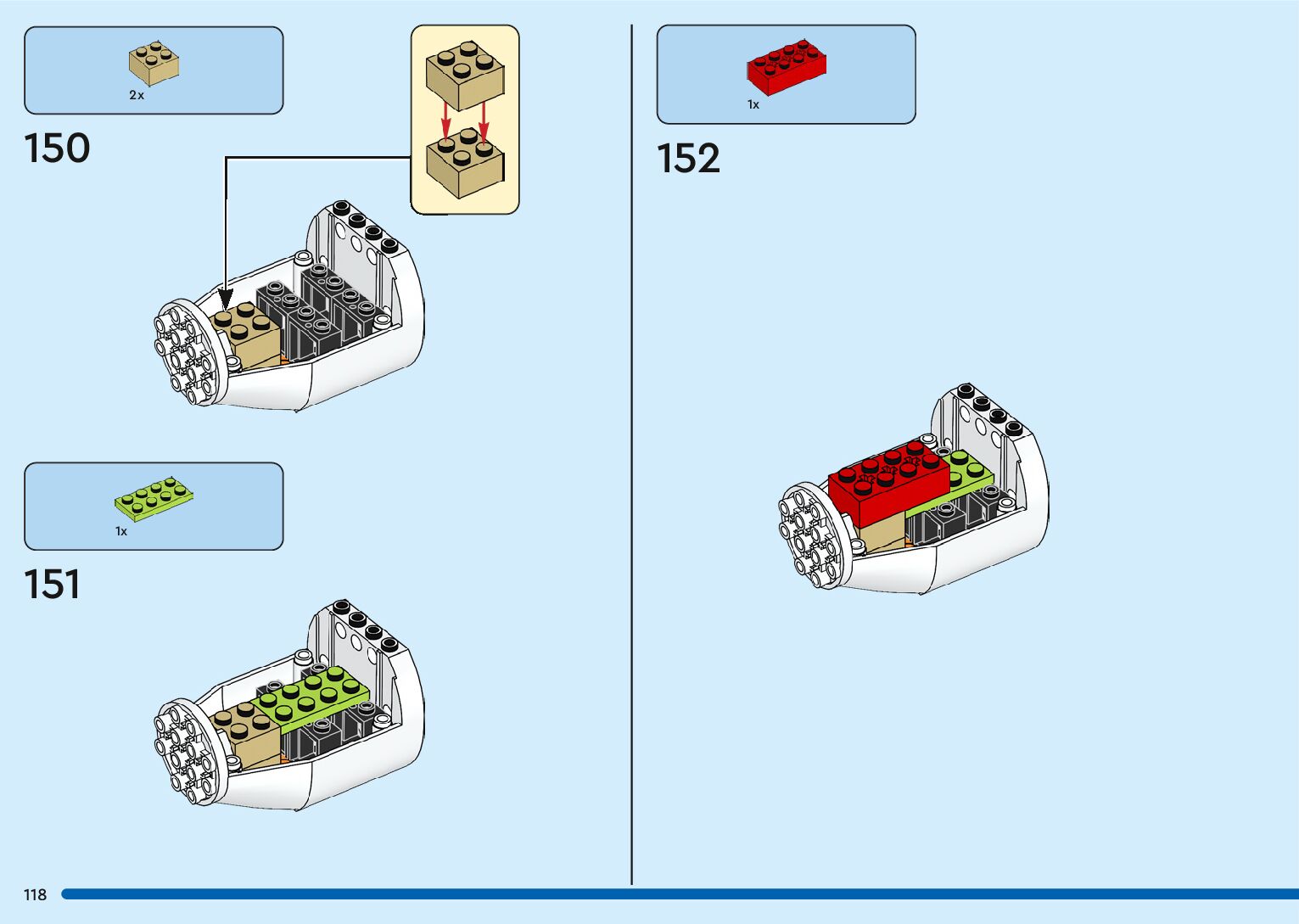 2x

150

1x

151

1x

152

118