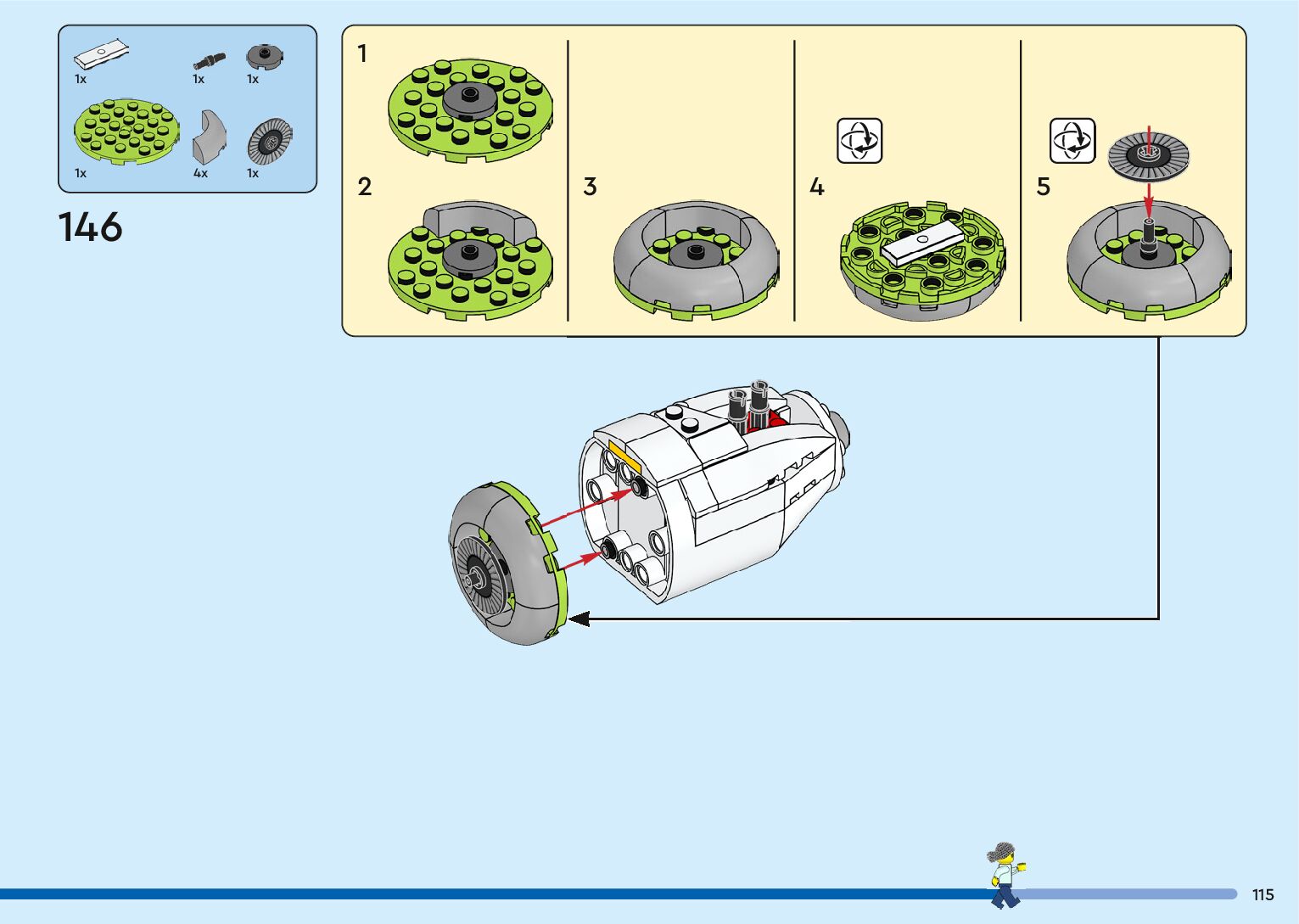 1x
1x
1x
1x
4x
1x

146

1

2

3

4

5

115