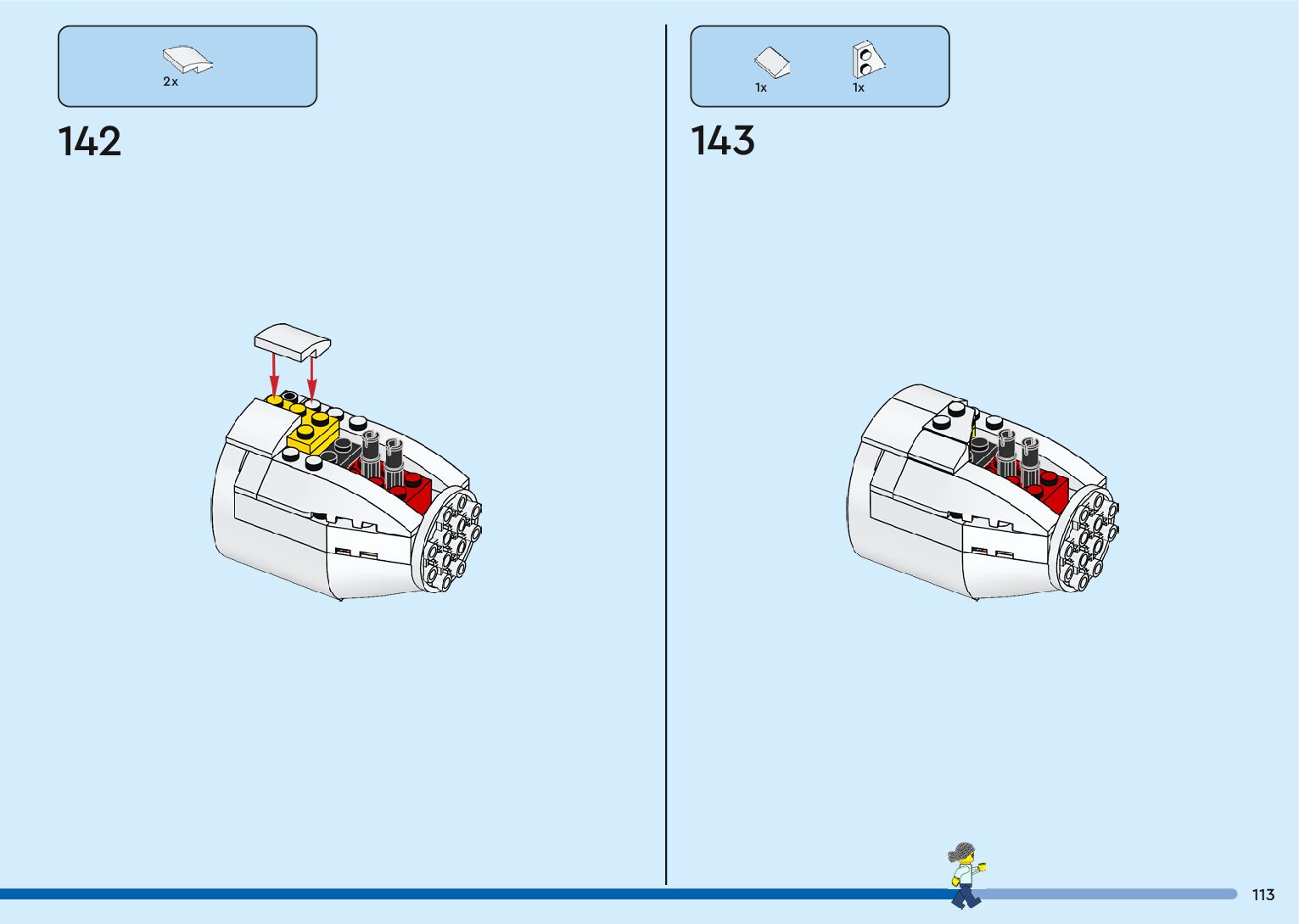 2x

142

1x 1x

143

113