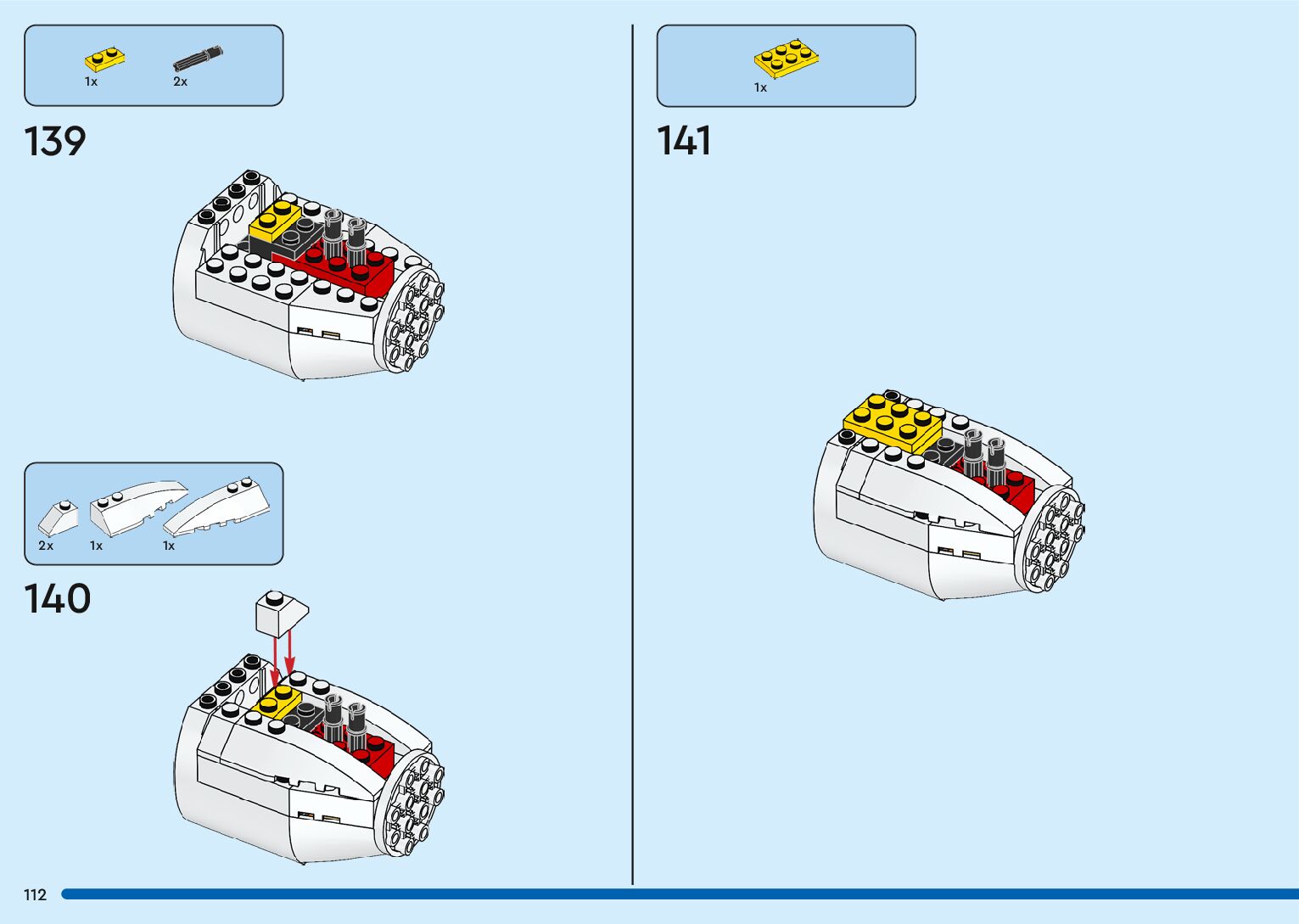 1x 2x

139

2x 1x 1x

140

1x

141

112