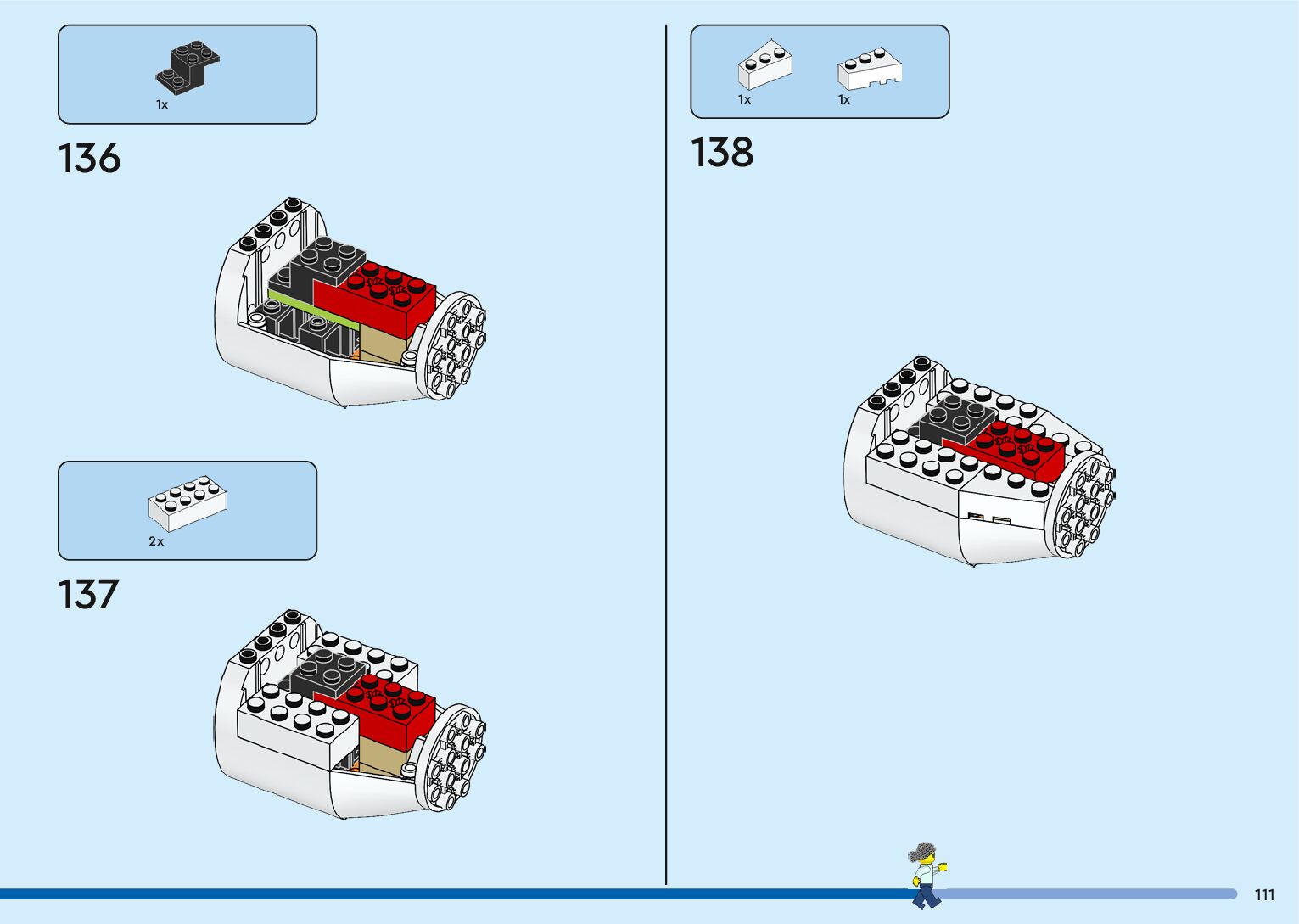 1x

136

2x

137

1x

1x

138

111