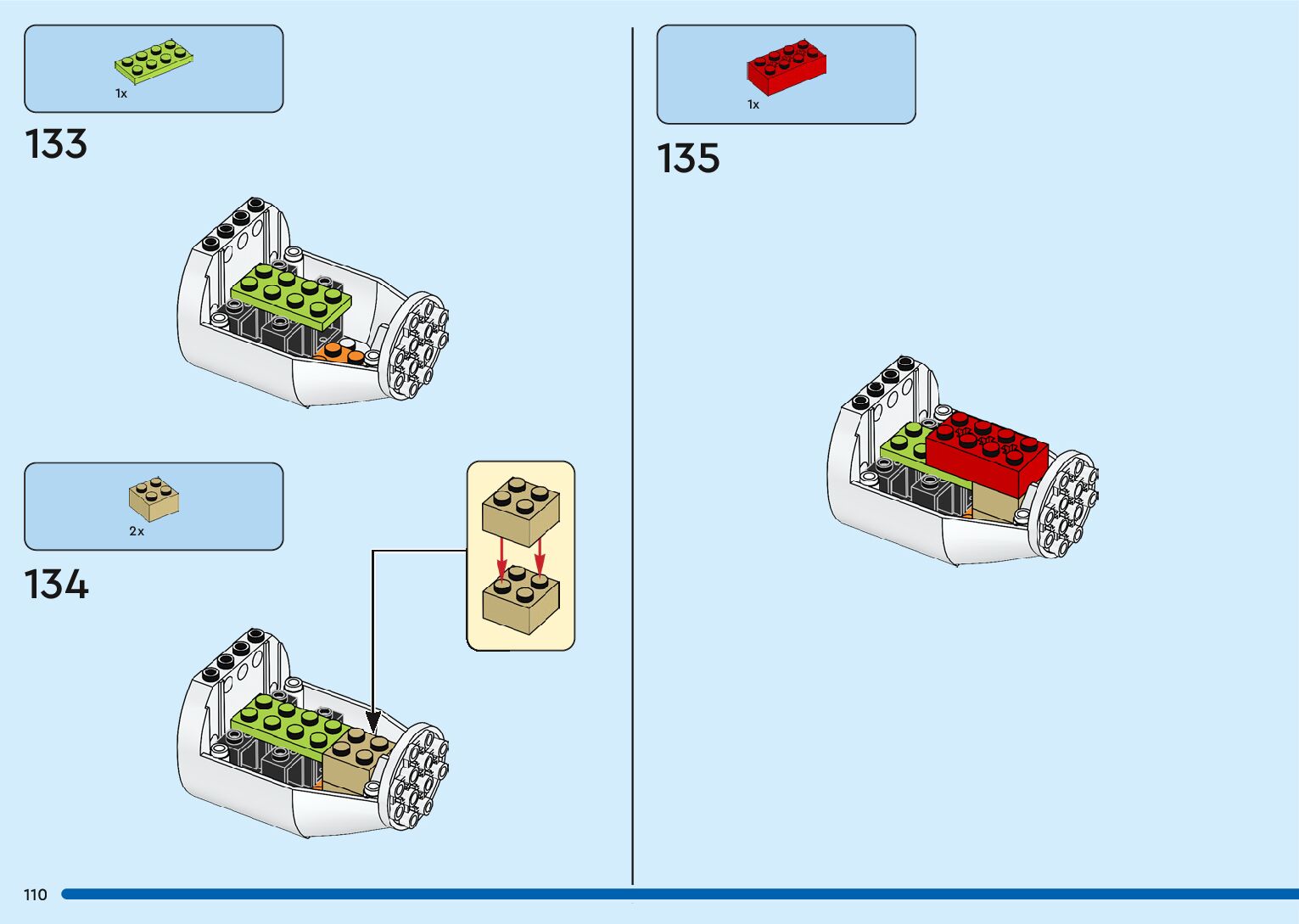 1x

133

2x

134

1x

135

110