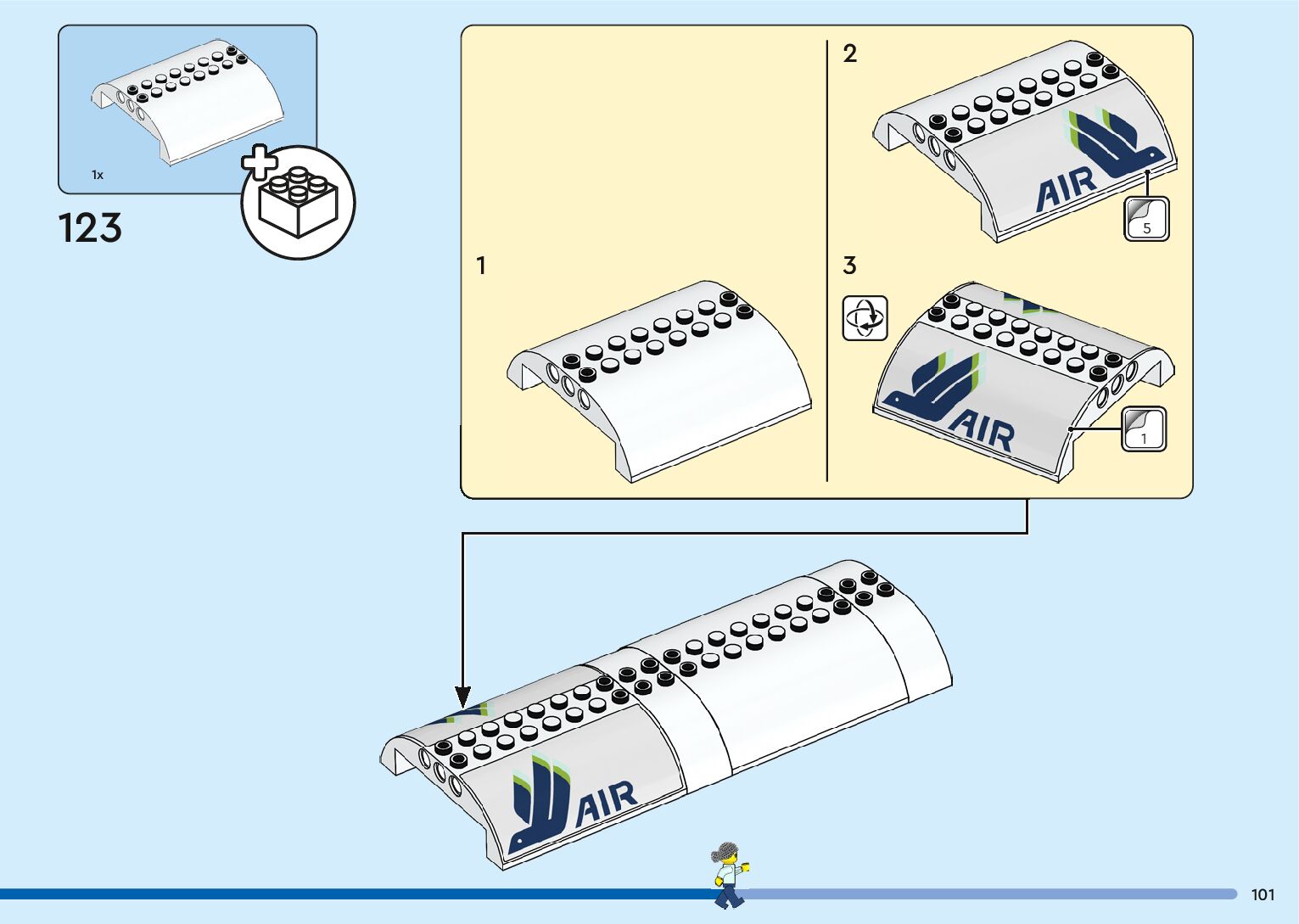 1x

123

1

2

AIR

5

3

AIR

1

AIR

101