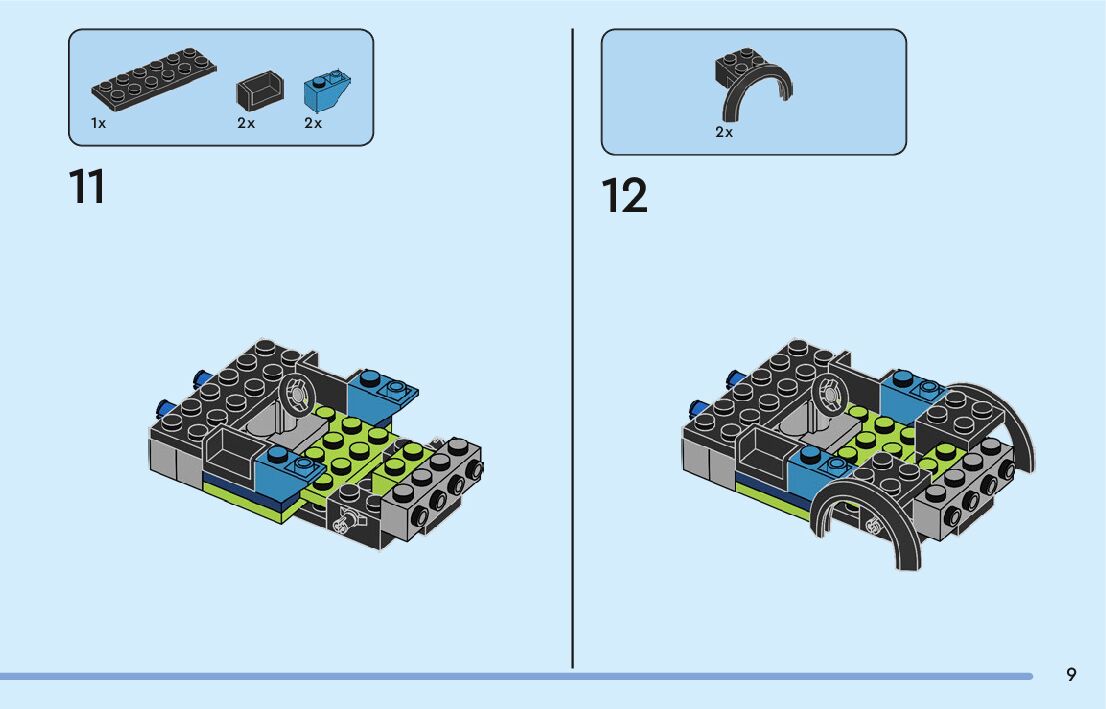 1x 2x 2x

11

2x

12

9