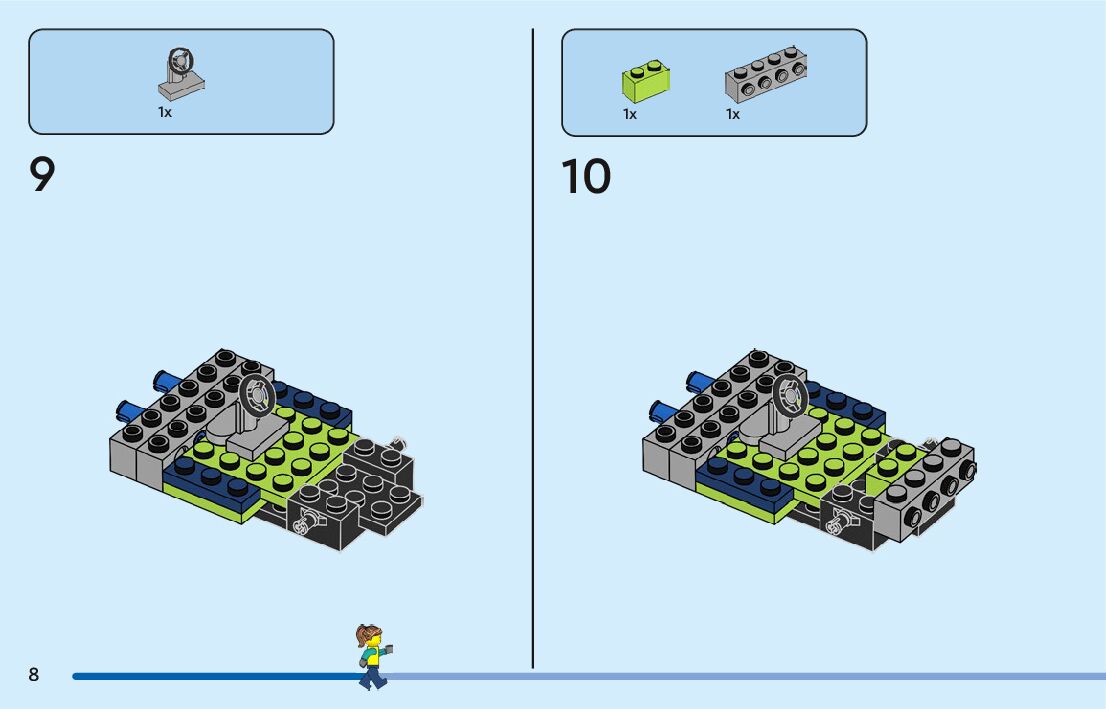 1x

9

1x 1x

10

8