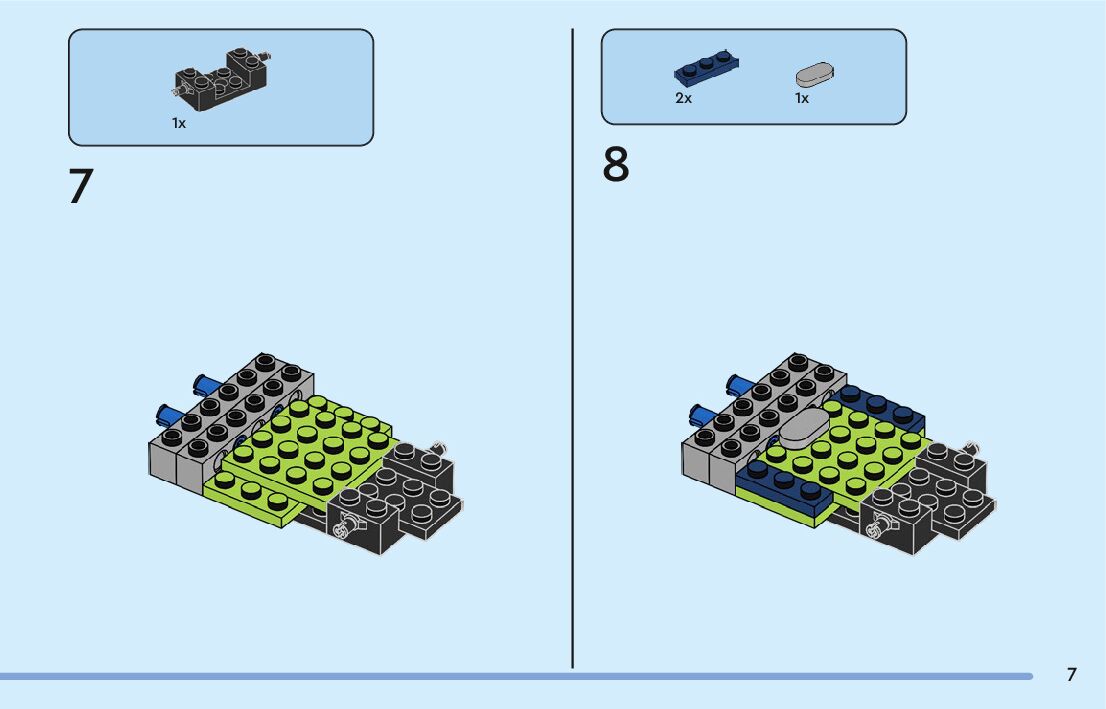 1x

7

2x 1x

8

7