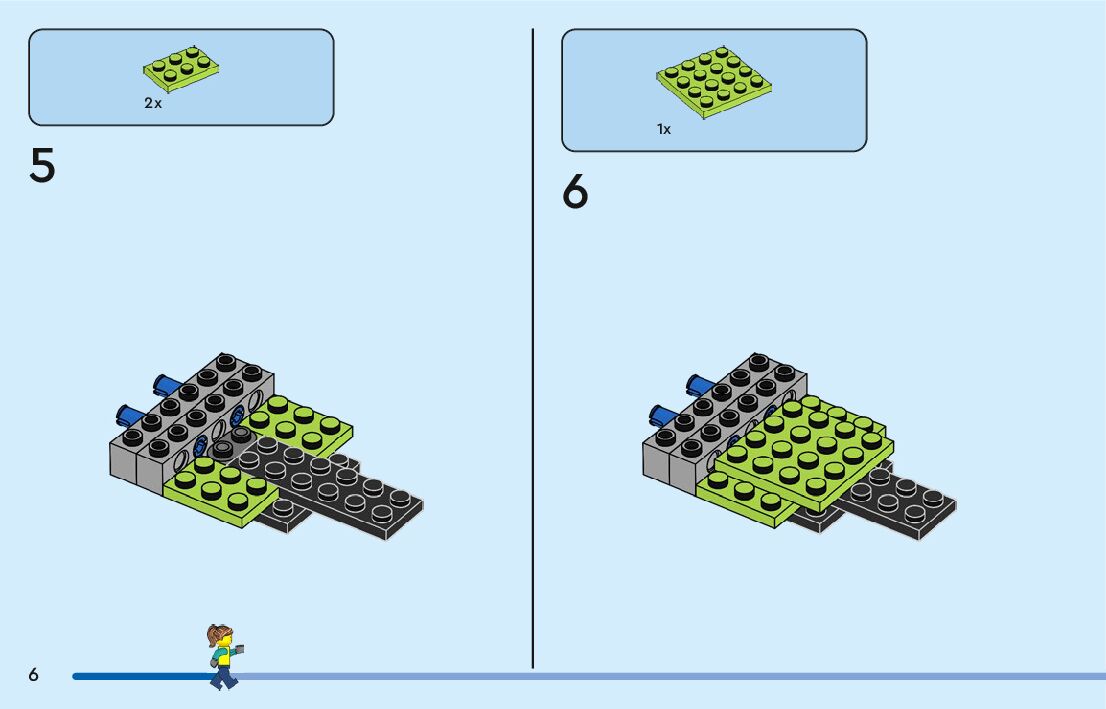 2x

5

1x

6

6