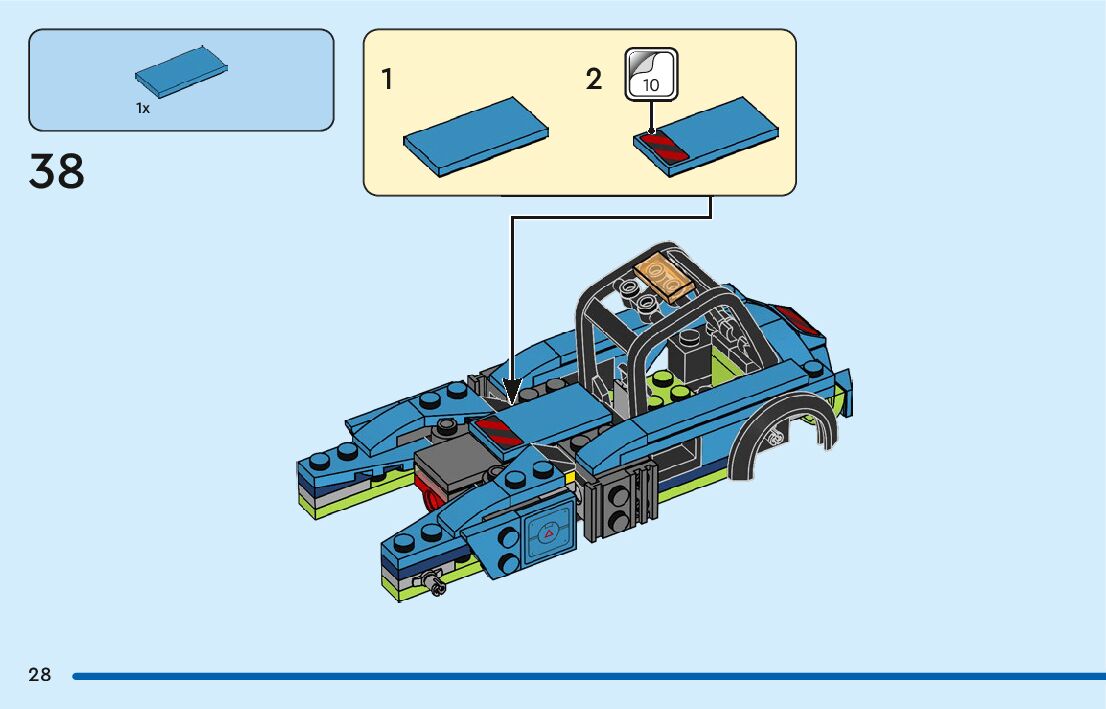 1x

38

1

2

10

28