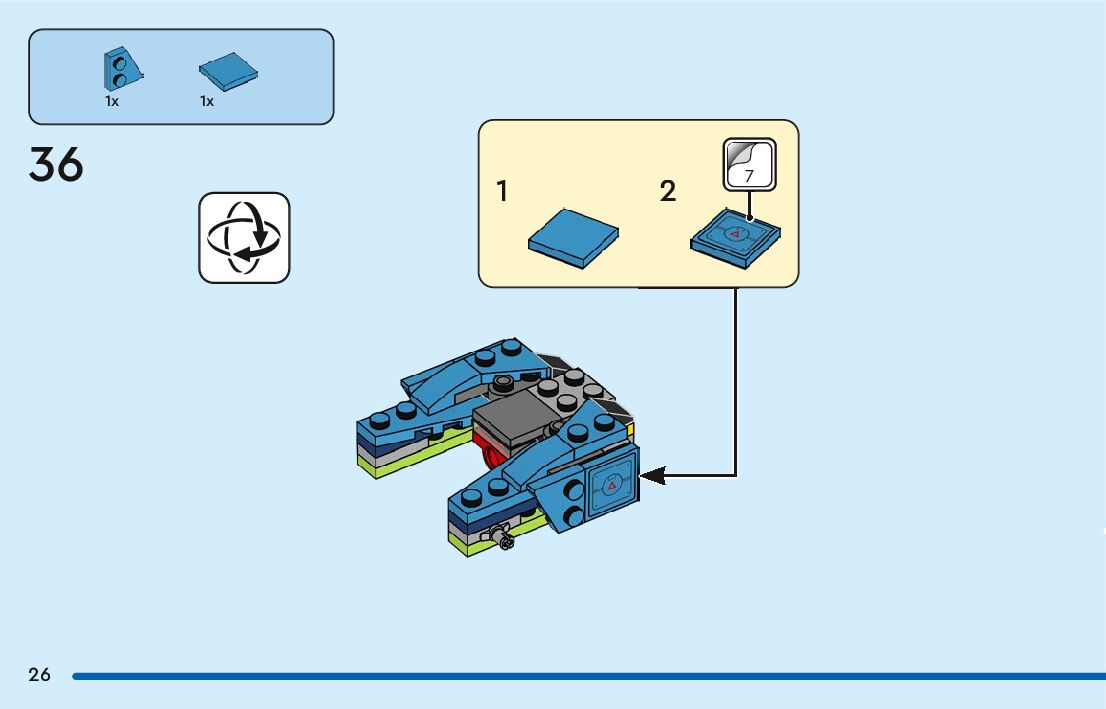 1x 1x

36

1

2

7

26