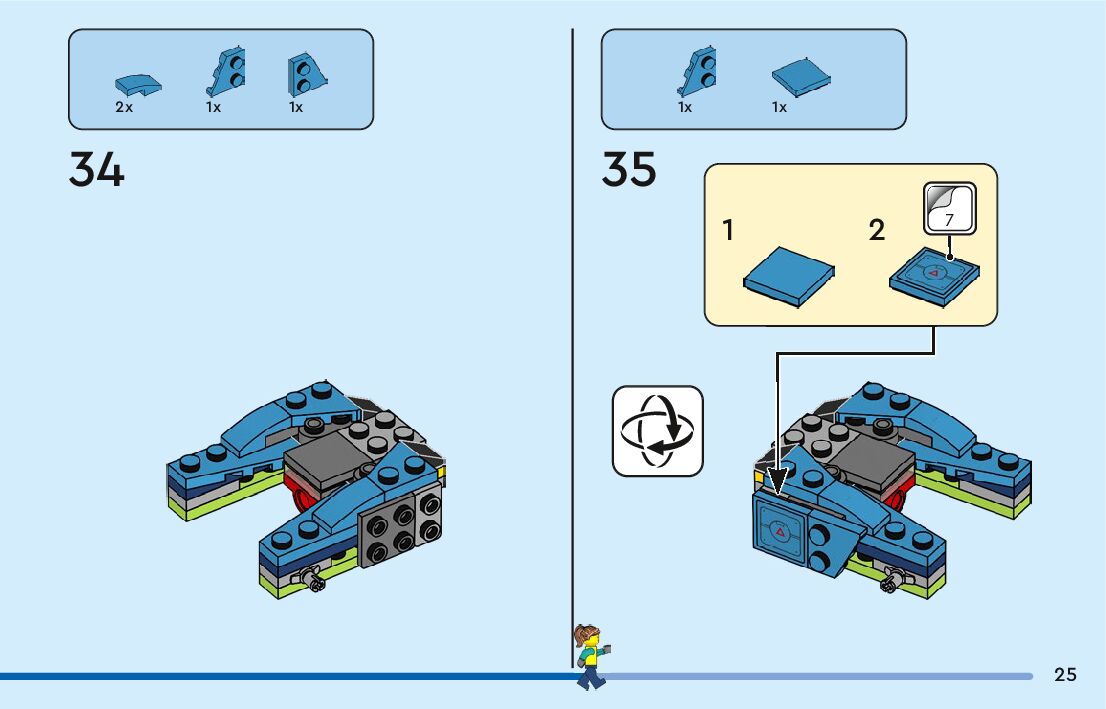 2x
1x
1x

34

1x
1x

35

1
2
7

25