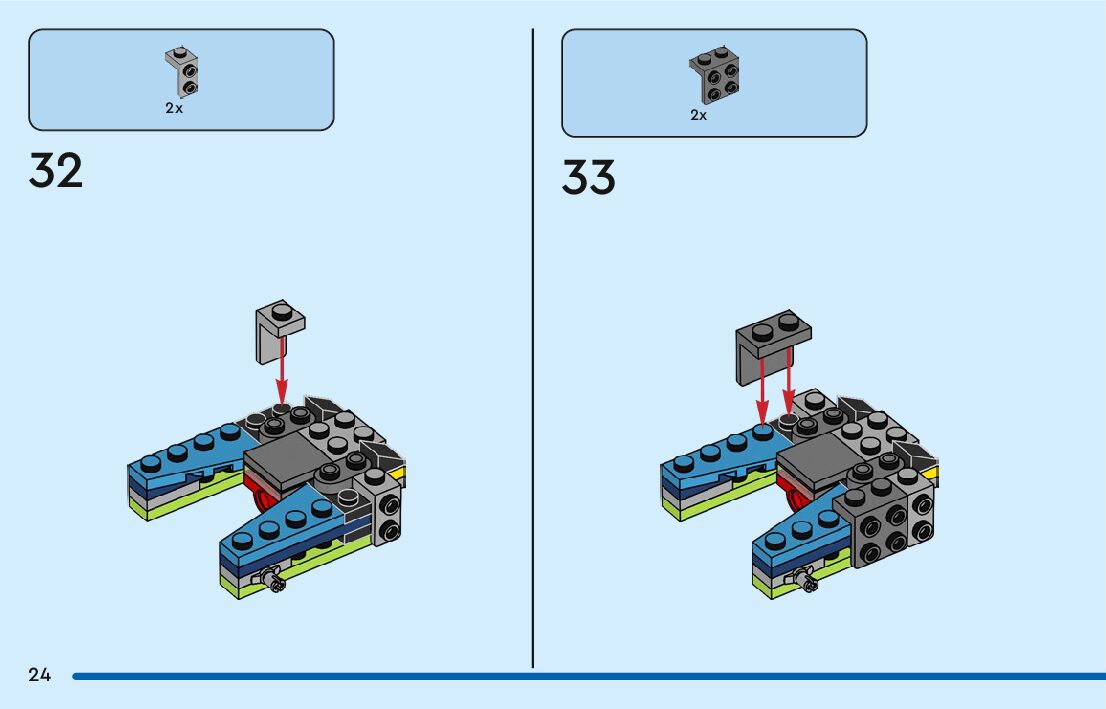 2x

32

2x

33

24