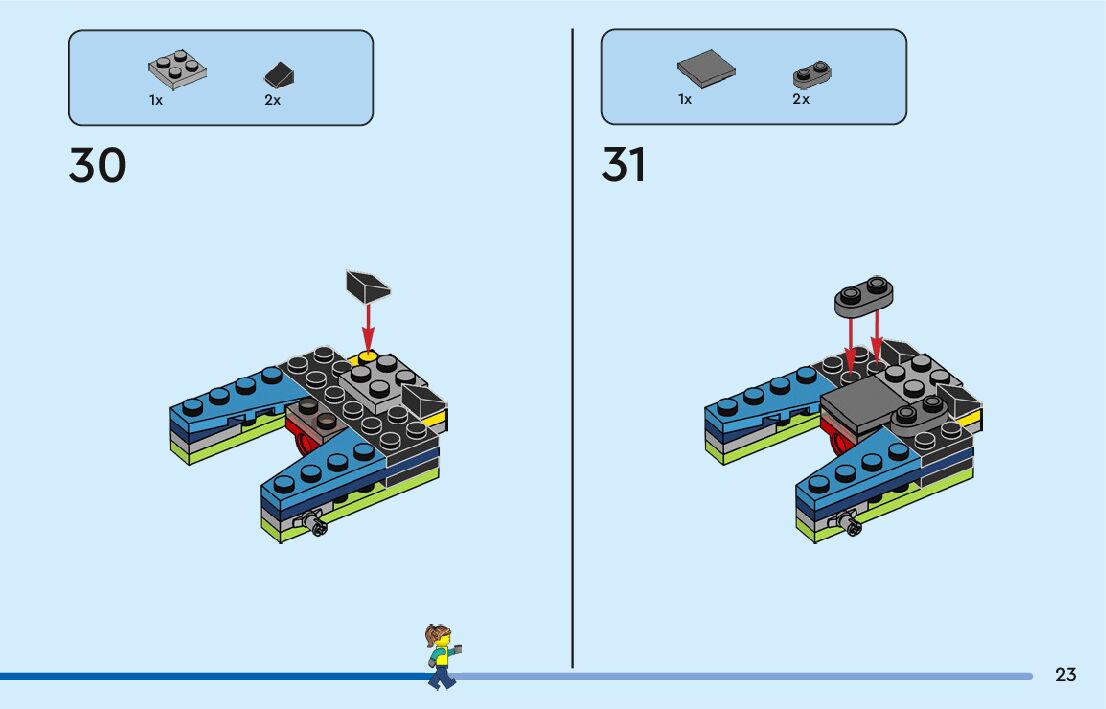 1x 2x

30

1x 2x

31

23