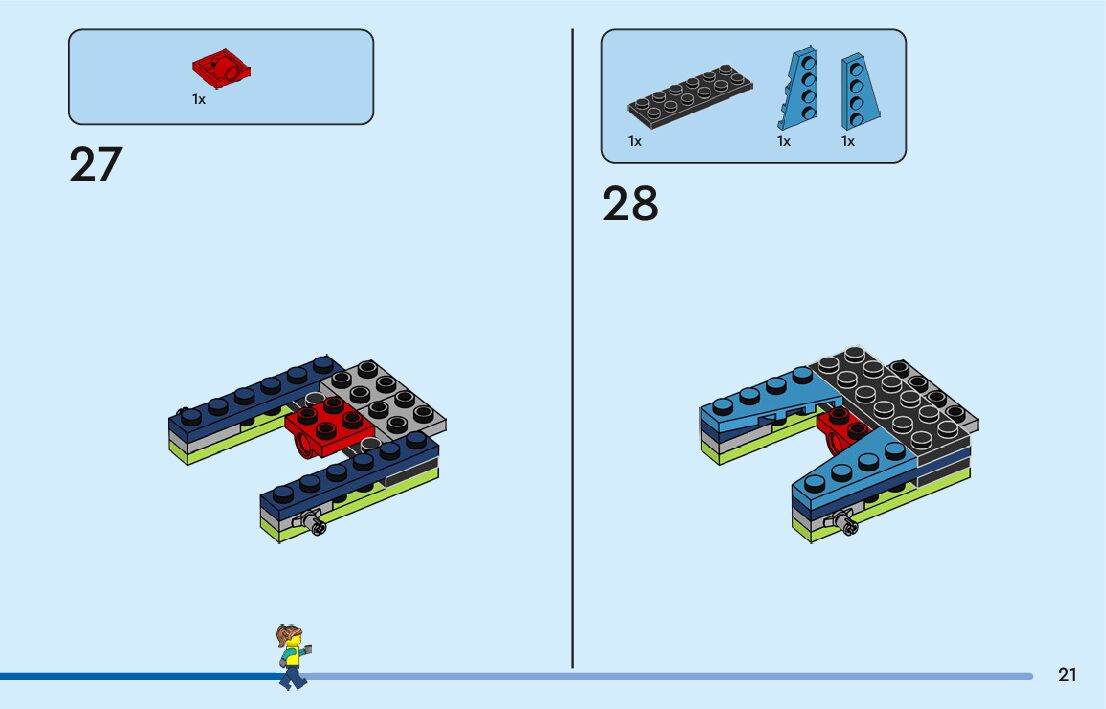 1x

27

1x 1x 1x

28

21