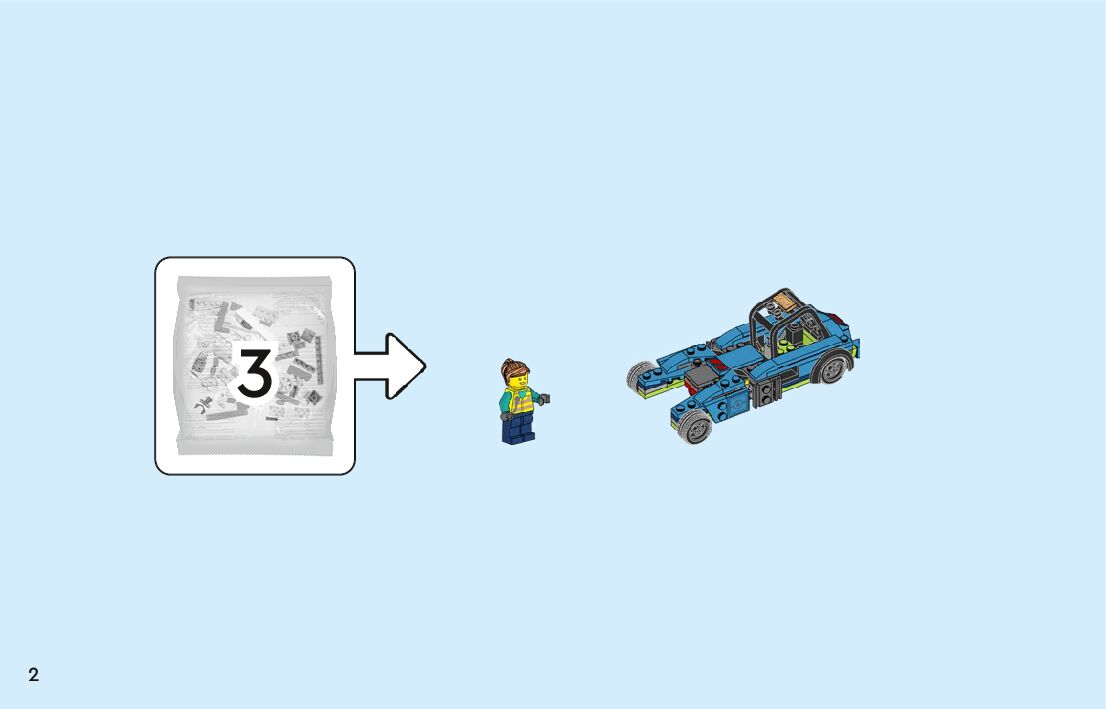 3

2