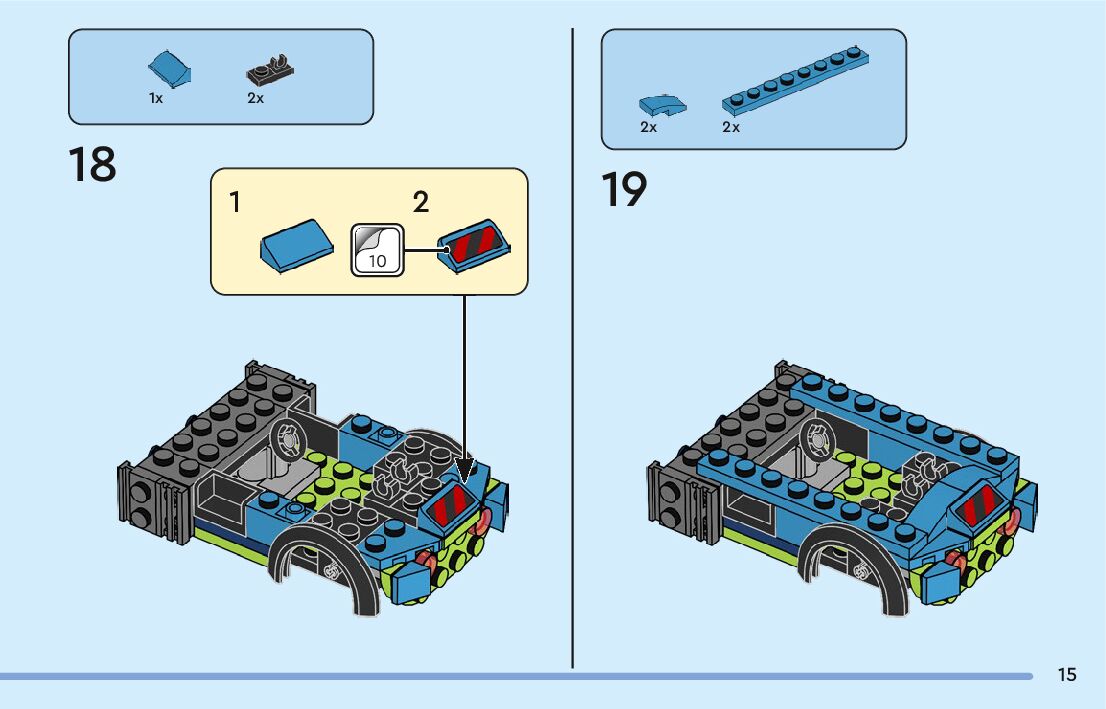 1x 2x

18

1 2

10

2x 2x

19

15