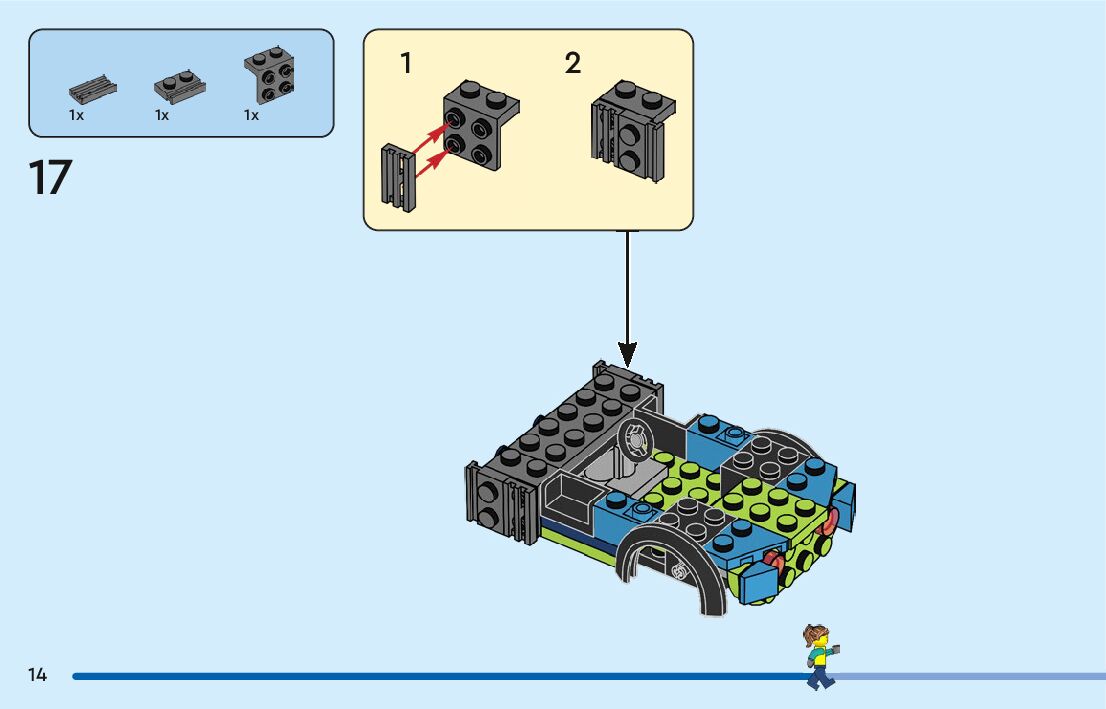 1x 1x 1x

17

1

2

14