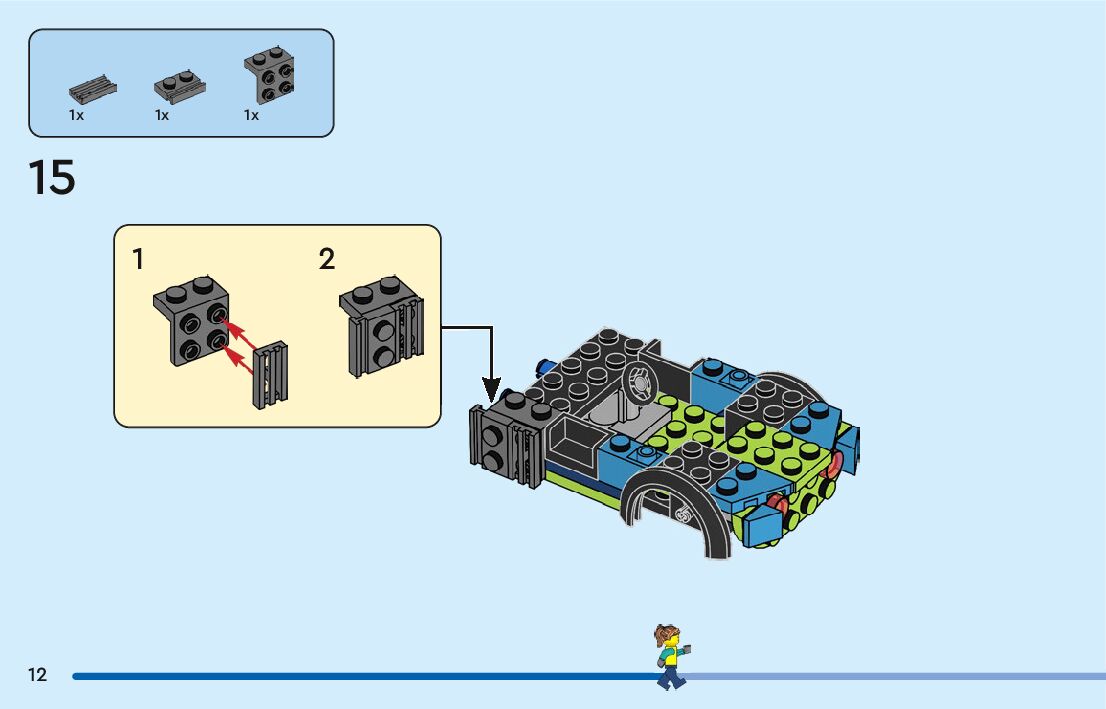 1x 1x 1x

15

1

2

12