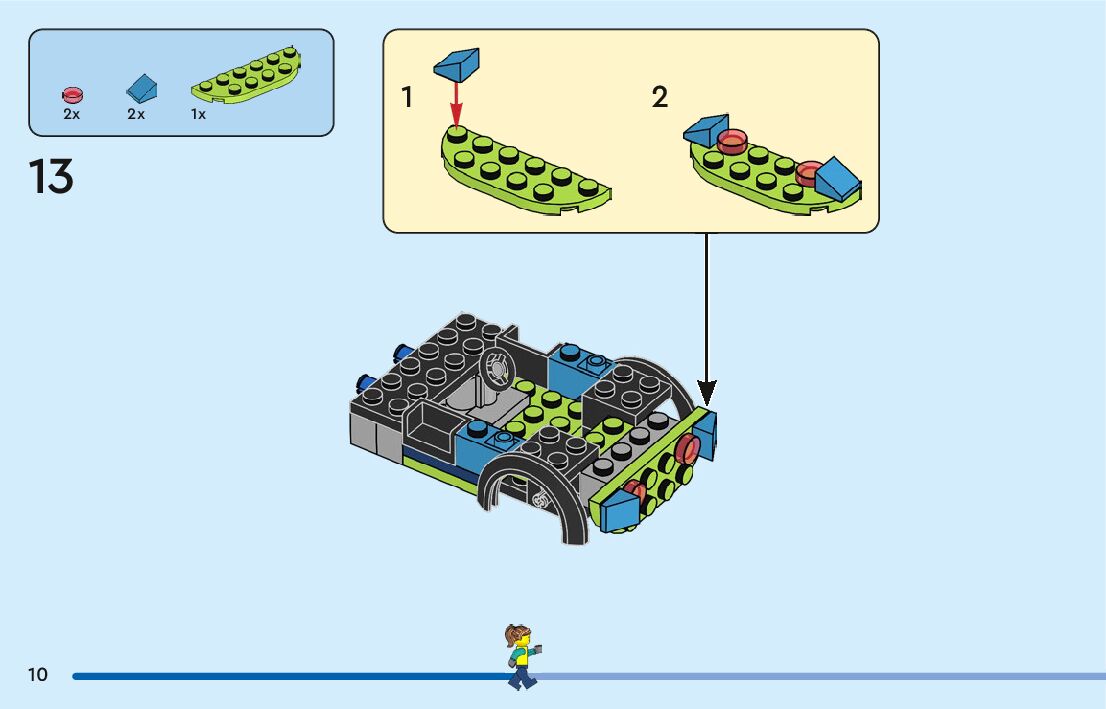 2x 2x 1x

13

1

2

10