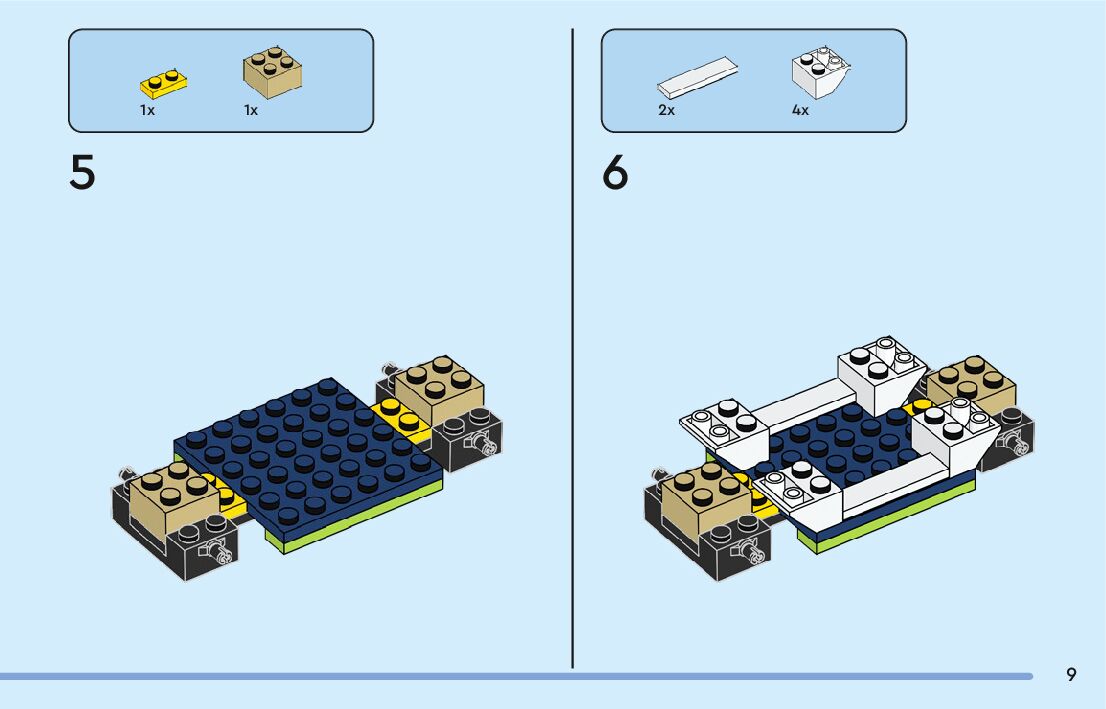 1x 1x

5

2x 4x

6

9