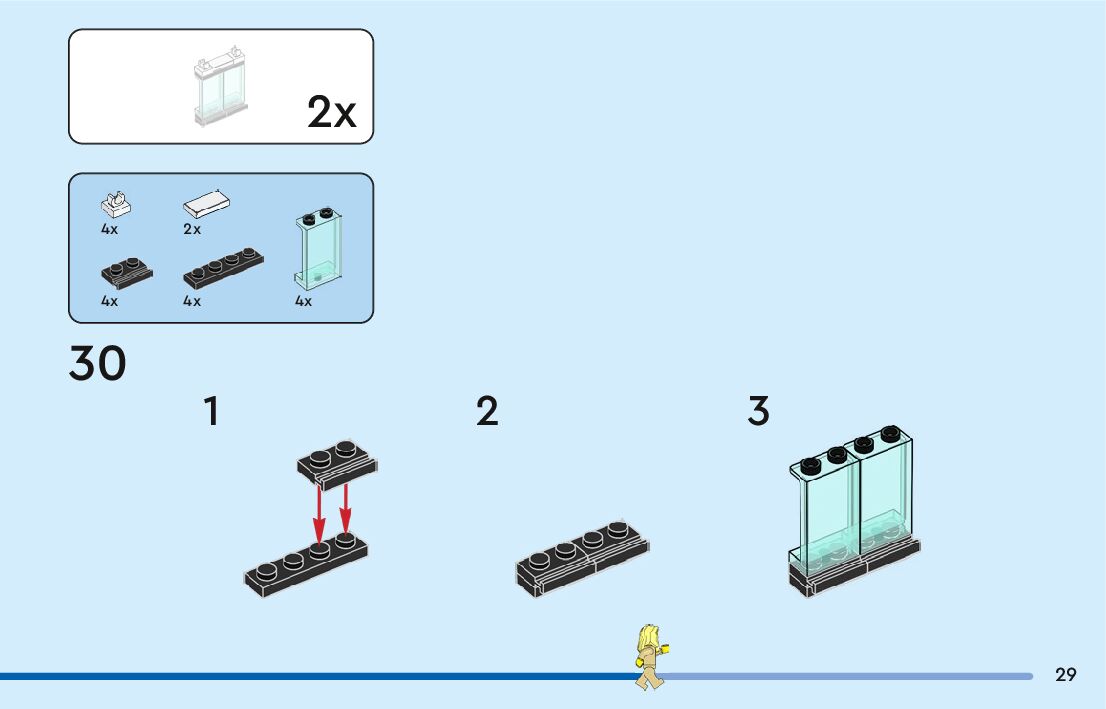 2x

4x
2x
4x
4x
4x

30

1

2

3

29